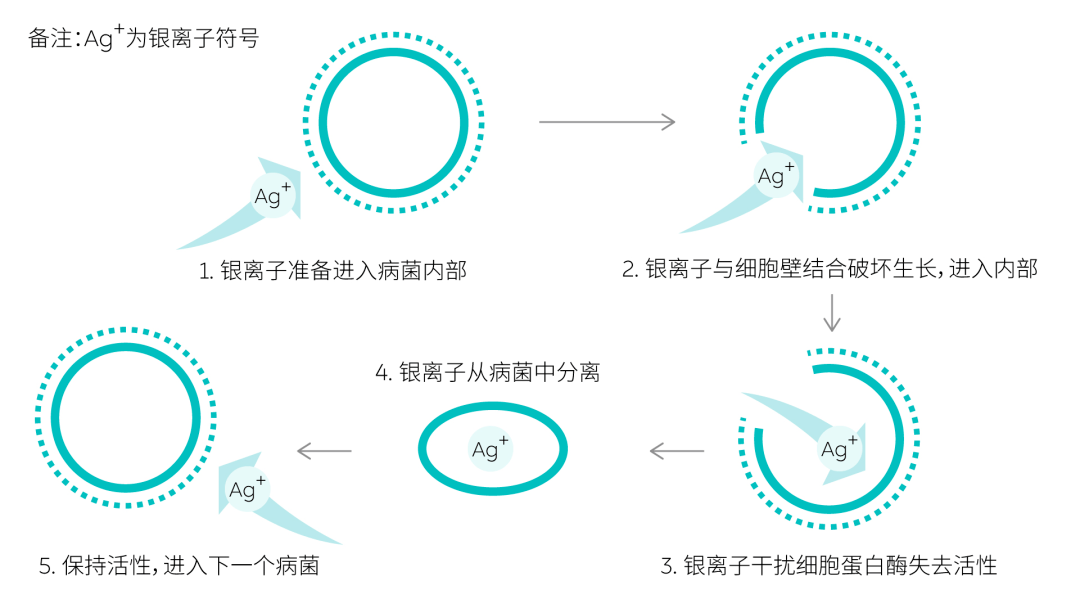 备注：$Ag^+$为银离子符号

$Ag^+$

1. 银离子准备进入病菌内部

$Ag^+$

2. 银离子与细胞壁结合破坏生长，进入内部

$Ag^+$

3. 银离子干扰细胞蛋白酶失去活性

4. 银离子从病菌中分离

$Ag^+$

$Ag^+$

5. 保持活性，进入下一个病菌