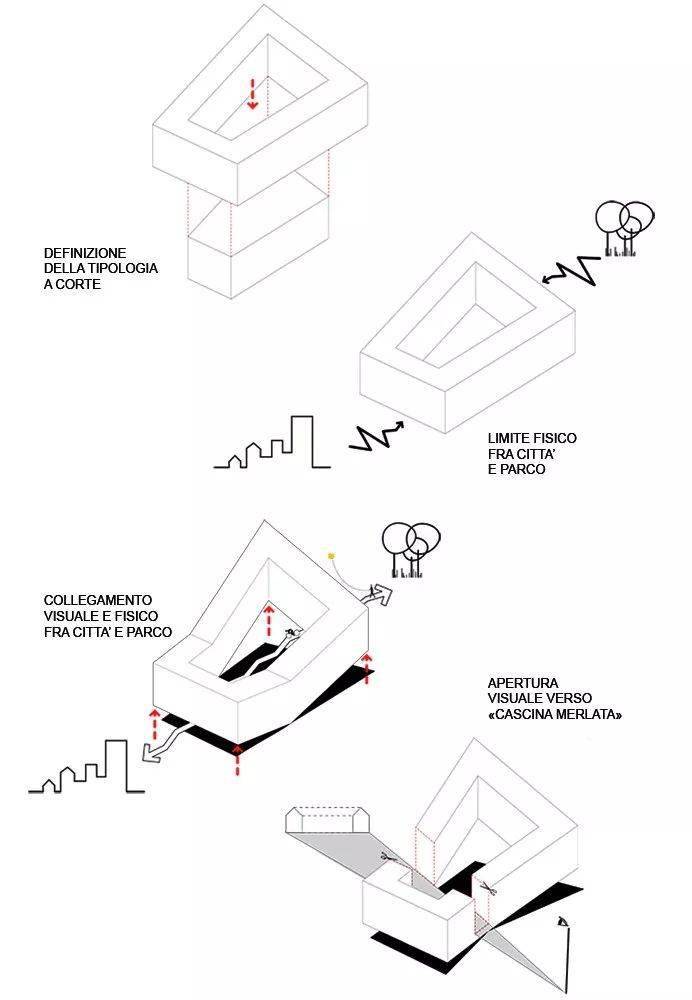 DEFINIZIONE DELLA TIPOLOGIA A CORTE

LIMITE FISICO FRA CITTA' E PARCO

COLLEGAMENTO VISUALE E FISICO FRA CITTA' E PARCO

APERTURA VISUALE VERSO «CASCINA MERLATA»