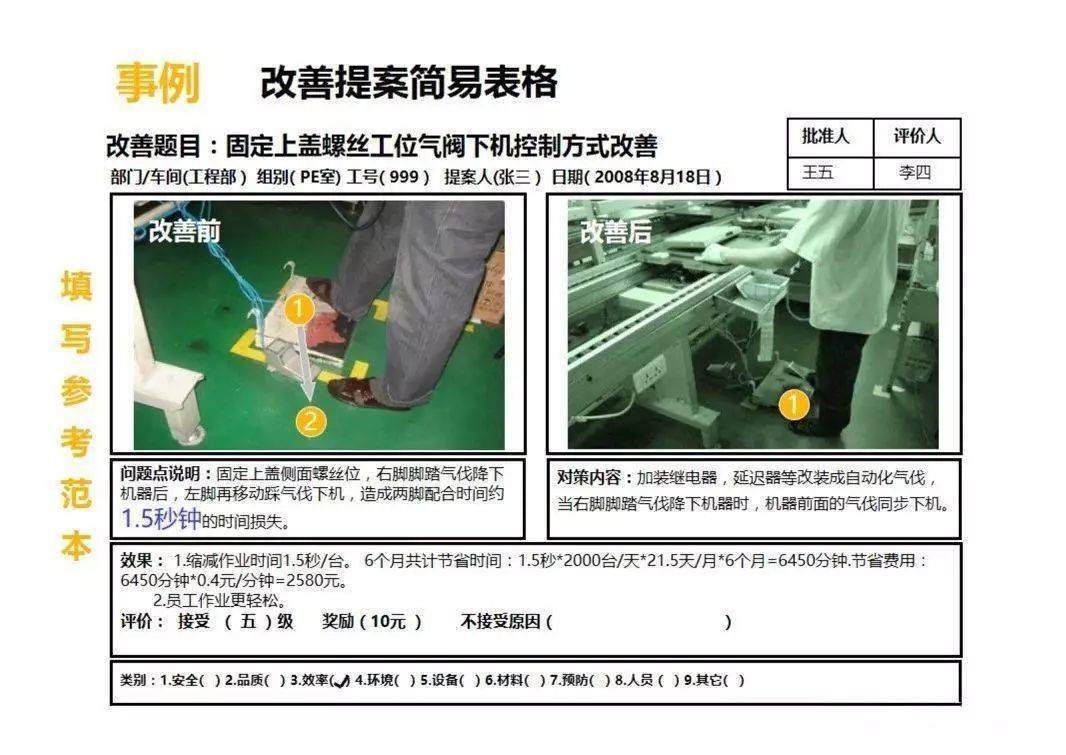 事例 改善提案简易表格

改善题目：固定上盖螺丝工位气阀下机控制方式改善

部门/车间(工程部) 组别( PE室) 工号( 999 ) 提案人(张三 ) 日期( 2008年8月18日 )

| 批准人 | 评价人 |
|---|---|
| 王五 | 李四 |

填写参考范本

改善前

1

2

改善后

1

问题点说明：固定上盖侧面螺丝位，右脚脚踏气伐降下机器后，左脚再移动踩气伐下机，造成两脚配合时间约1.5秒钟的时间损失。

对策内容：加装继电器，延迟器等改装成自动化气伐，当右脚脚踏气伐降下机器时，机器前面的气伐同步下机。

效果： 1.缩减作业时间1.5秒/台。 6个月共计节省时间：1.5秒*2000台/天*21.5天/月*6个月=6450分钟.节省费用：6450分钟*0.4元/分钟=2580元。
2.员工作业更轻松。

评价： 接受 （ 五 ）级 奖励（10元 ） 不接受原因（ ）

类别：1.安全( ) 2.品质( ) 3.效率(✓) 4.环境( ) 5.设备( ) 6.材料( ) 7.预防( ) 8.人员 ( ) 9.其它( )