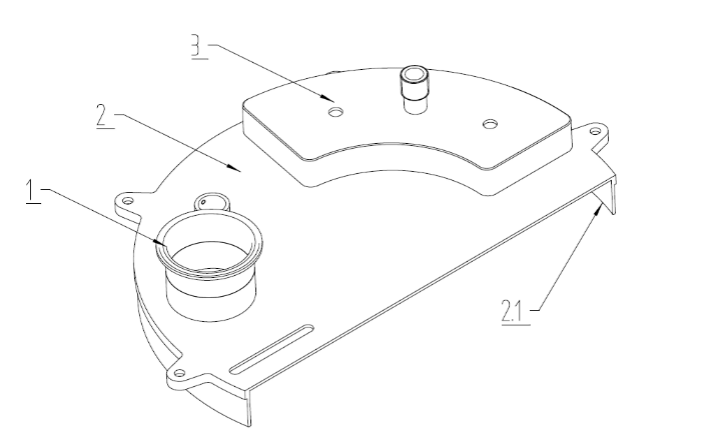 3
2
1
21