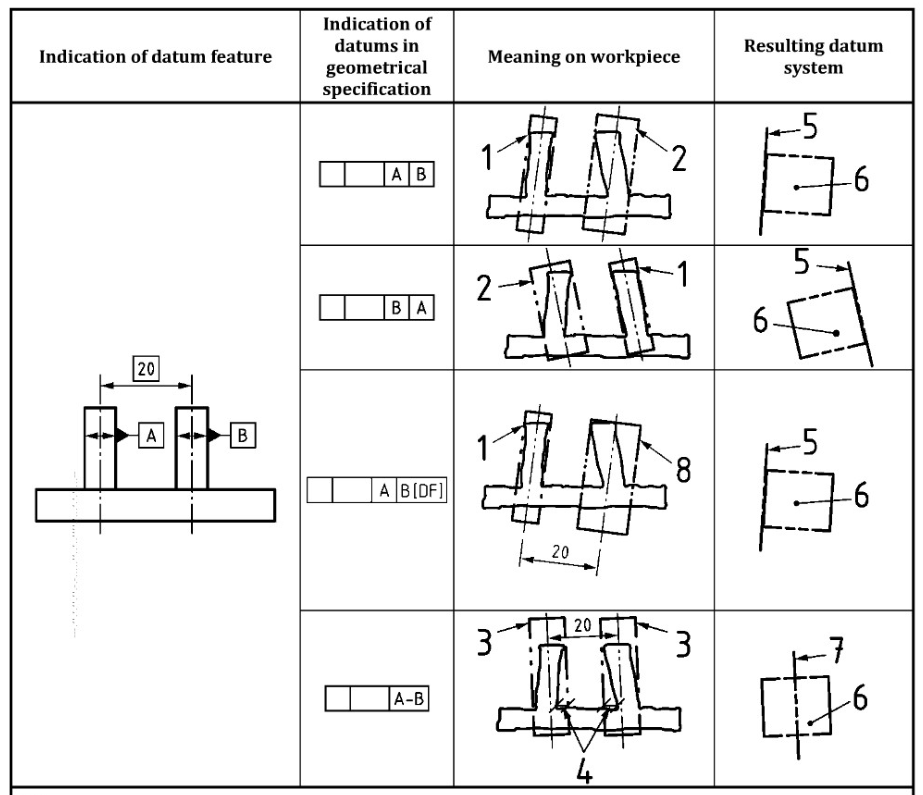 | Indication of datum feature | Indication of datums in geometrical specification | Meaning on workpiece | Resulting datum system |
|---|---|---|---|
| 20 A B | A B | 1 2 | 5 6 |
| | B A | 2 1 | 5 6 |
| | A B [DF] | 1 8 20 | 5 6 |
| | A-B | 3 20 3 4 | 7 6 |