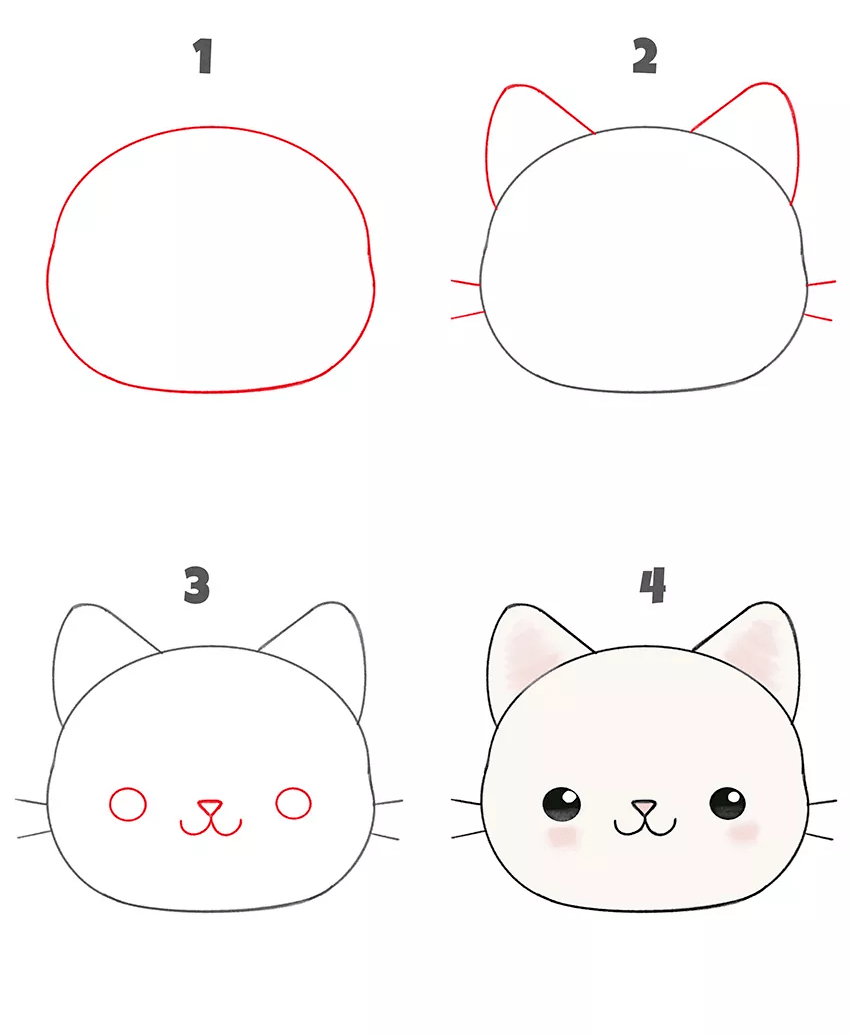 1

2

3

4