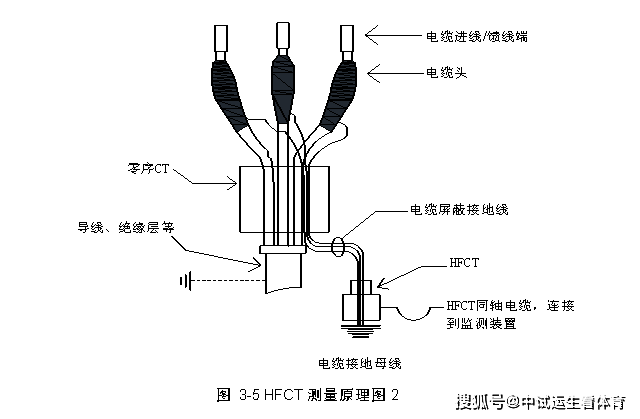 电缆进线/馈线端

电缆头

零序CT

电缆屏蔽接地线

导线、绝缘层等

HFCT

HFCT同轴电缆，连接到监测装置

电缆接地母线

图 3-5 HFCT 测量原理图 2

搜狐号@中试运生看体育