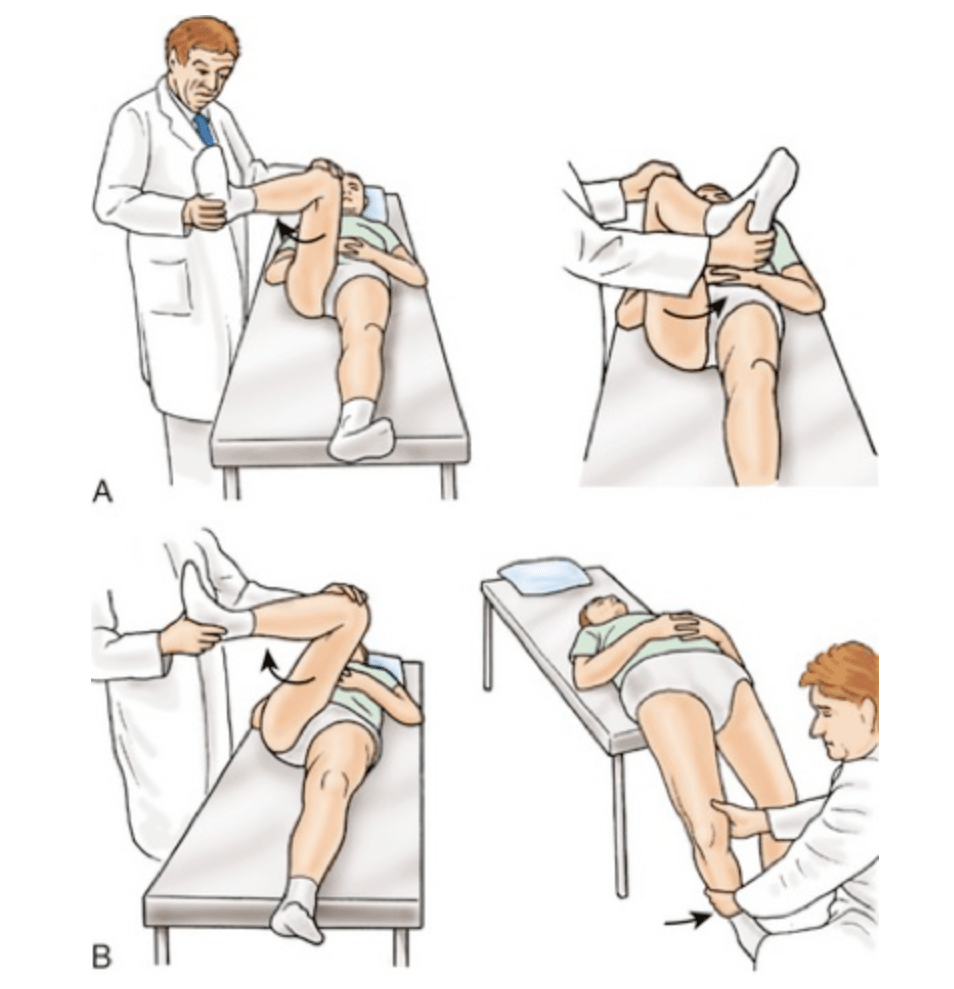 A

B