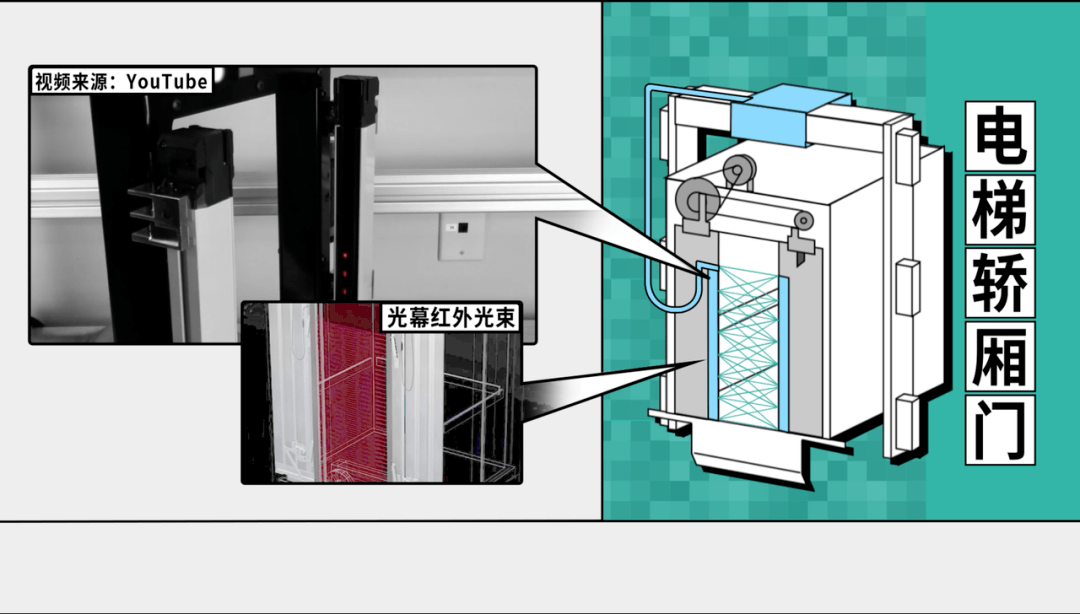 视频来源：YouTube

光幕红外光束

电梯轿厢门