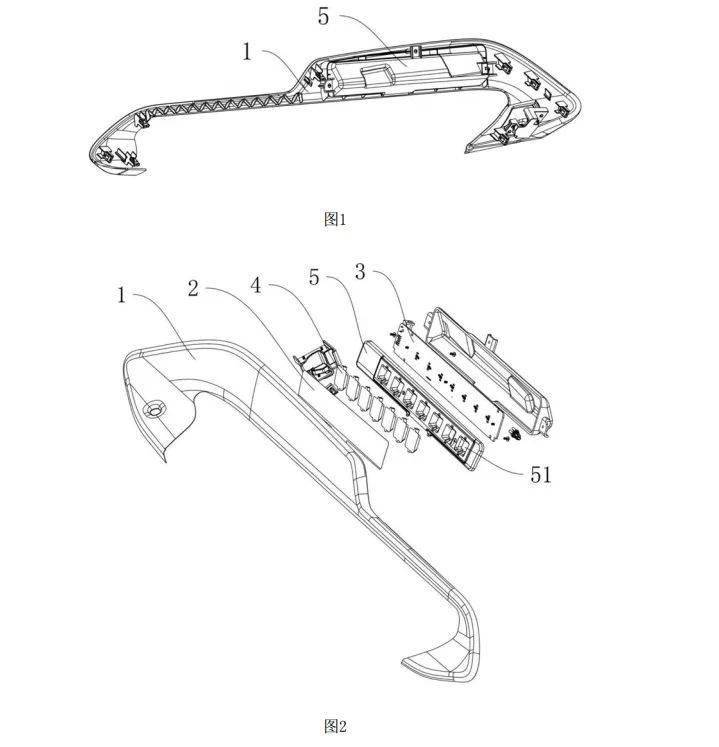 5
1
图1
1
2
4
5
3
51
图2