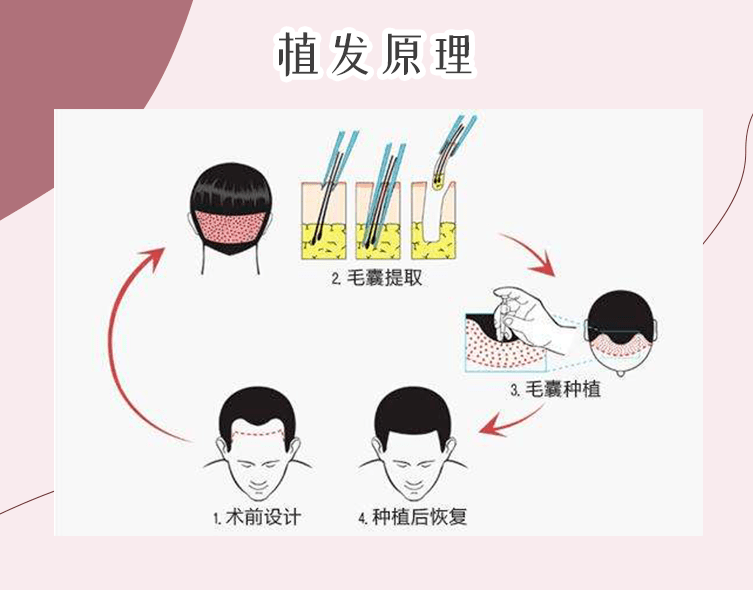 植发原理

2. 毛囊提取

3. 毛囊种植

1. 术前设计

4. 种植后恢复