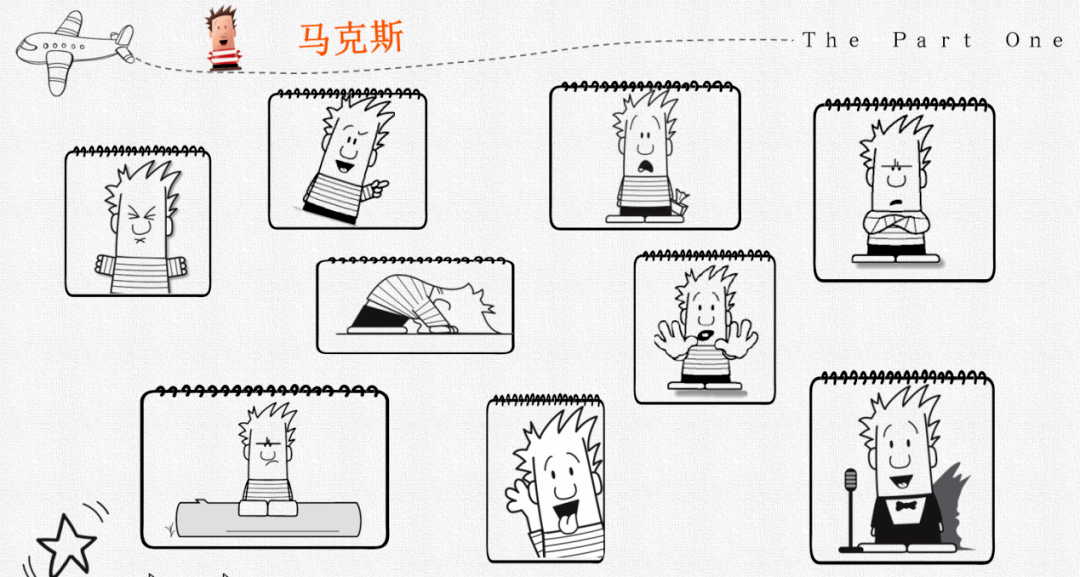 马克斯

The Part One