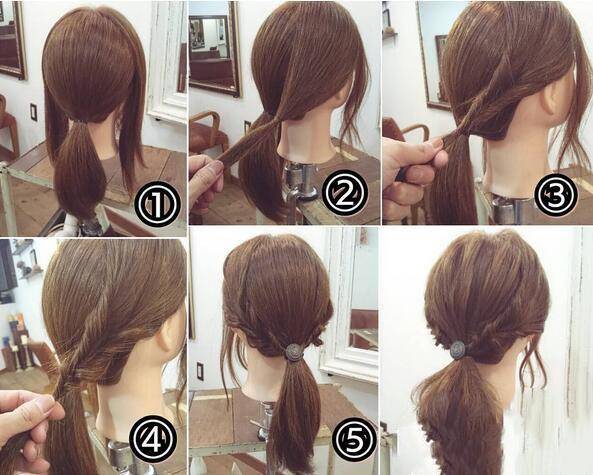 ①

②

③

④

⑤