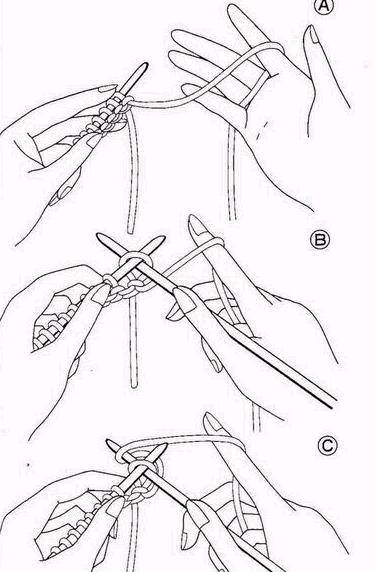 A

B

C