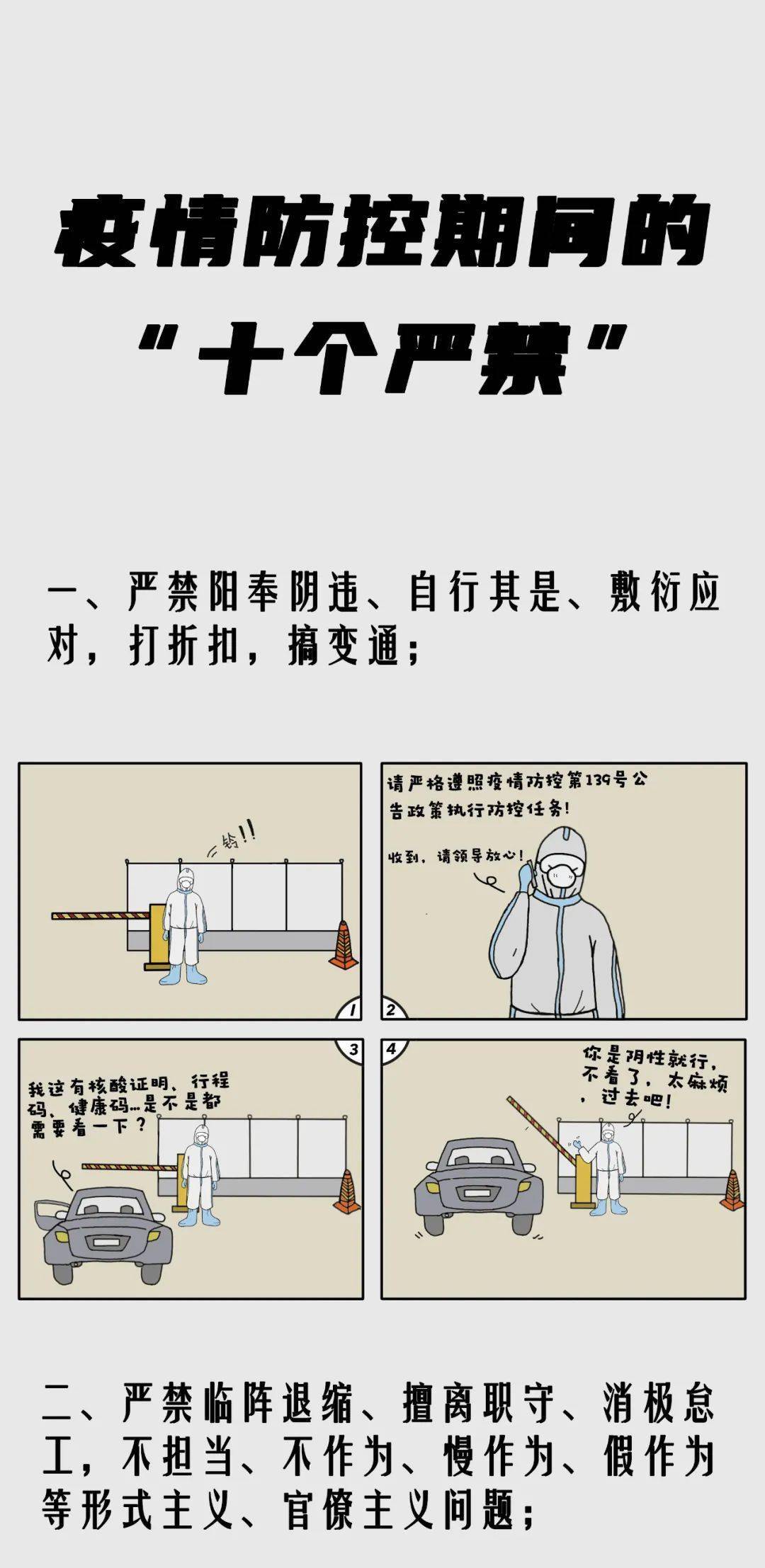 疫情防控期间的
“十个严禁”

一、严禁阳奉阴违、自行其是、敷衍应对，打折扣，搞变通；

铃!!

1

请严格遵照疫情防控第139号公告政策执行防控任务!

收到，请领导放心!

2

3

我这有核酸证明、行程码、健康码…是不是都需要看一下?

4

你是阴性就行，不看了，太麻烦，过去吧!

二、严禁临阵退缩、擅离职守、消极怠工，不担当、不作为、慢作为、假作为等形式主义、官僚主义问题;