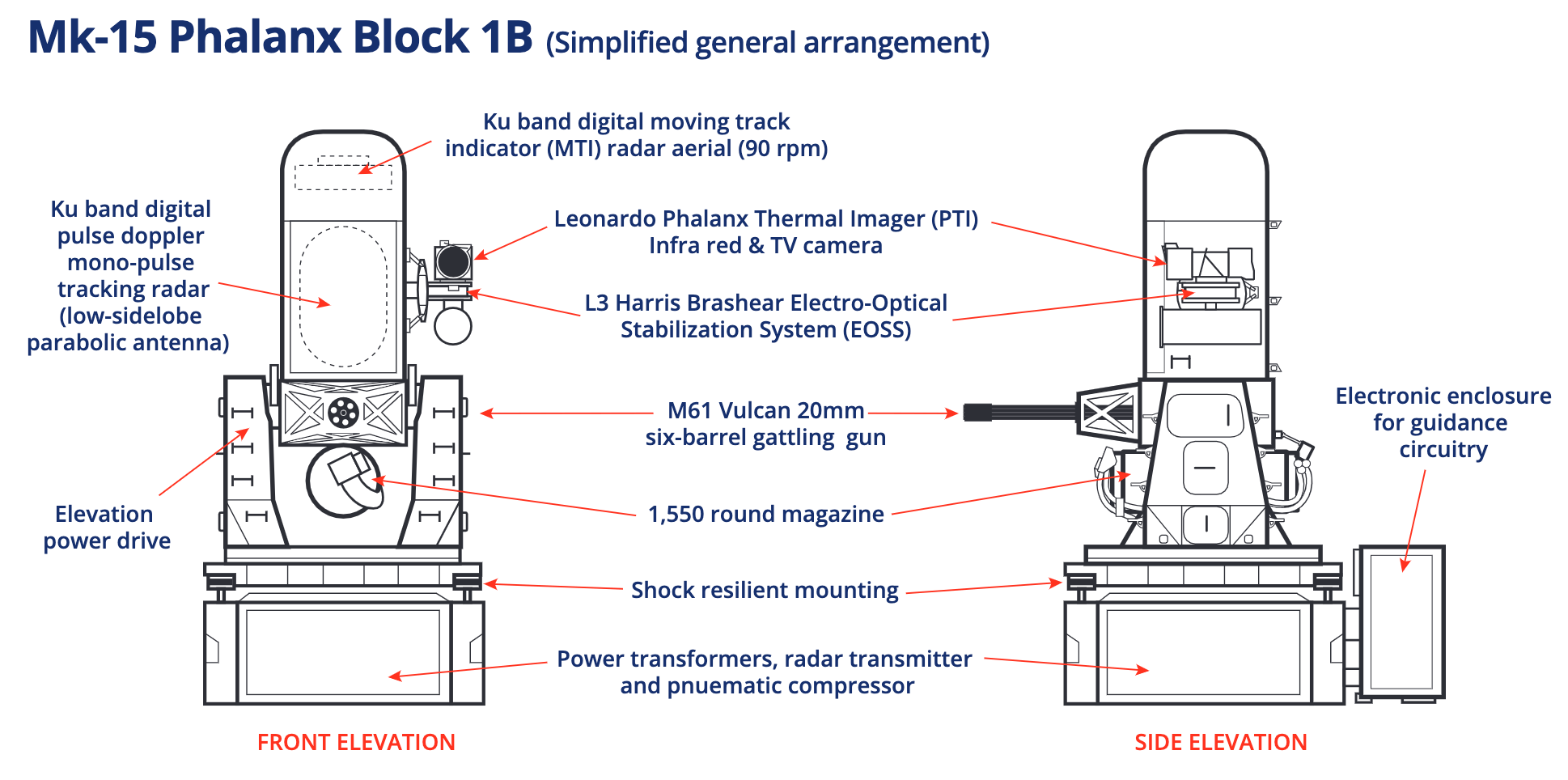 Mk-15 Phalanx Block 1B (Simplified general arrangement)

Ku band digital moving track indicator (MTI) radar aerial (90 rpm)

Ku band digital pulse doppler mono-pulse tracking radar (low-sidelobe parabolic antenna)

Leonardo Phalanx Thermal Imager (PTI) Infra red & TV camera

L3 Harris Brashear Electro-Optical Stabilization System (EOSS)

M61 Vulcan 20mm six-barrel gattling gun

Electronic enclosure for guidance circuitry

Elevation power drive

1,550 round magazine

Shock resilient mounting

Power transformers, radar transmitter and pnuematic compressor

FRONT ELEVATION

SIDE ELEVATION