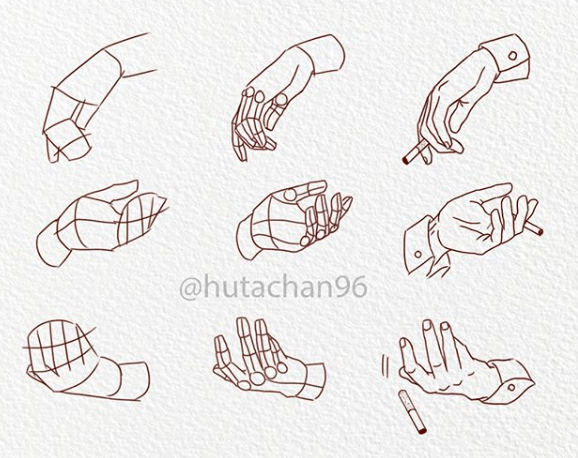 @hutachan96