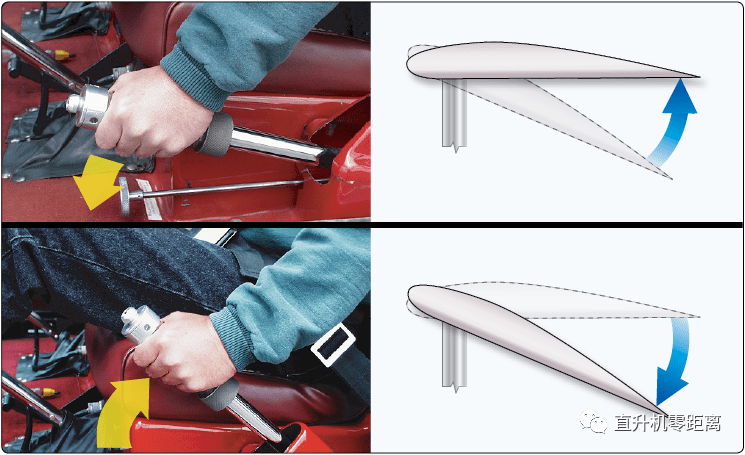 直升机零距离