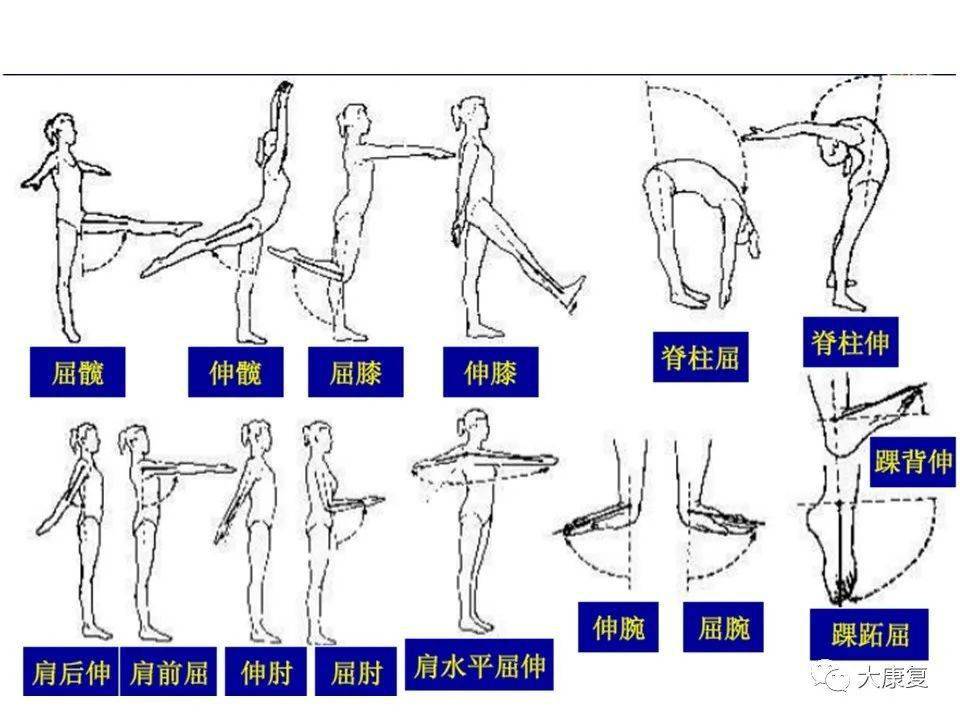 屈髋 伸髋 屈膝 伸膝 脊柱屈 脊柱伸

踝背伸

肩后伸 肩前屈 伸肘 屈肘 肩水平屈伸 伸腕 屈腕 踝跖屈

大康复