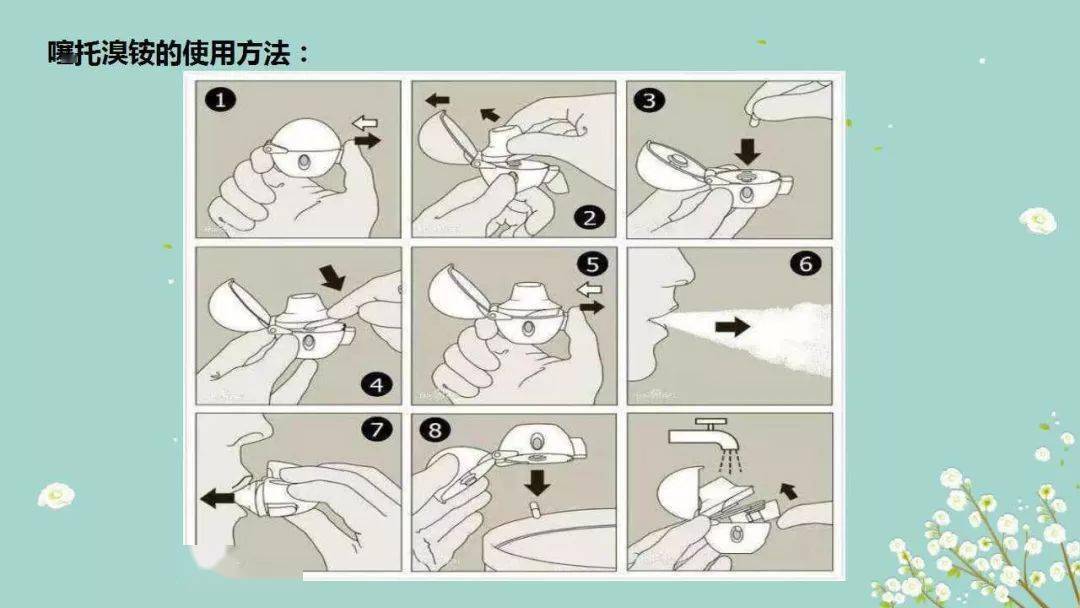 噻托溴铵的使用方法：

1

2

3

4

5

6

7

8