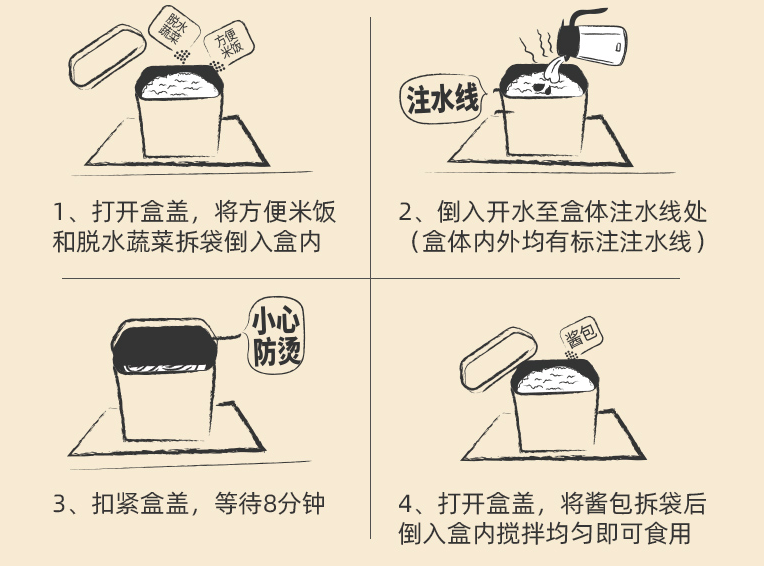 脱水蔬菜

方便米饭

1、打开盒盖，将方便米饭和脱水蔬菜拆袋倒入盒内

注水线

2、倒入开水至盒体注水线处（盒体内外均有标注注水线）

小心防烫

3、扣紧盒盖，等待8分钟

酱包

4、打开盒盖，将酱包拆袋后倒入盒内搅拌均匀即可食用