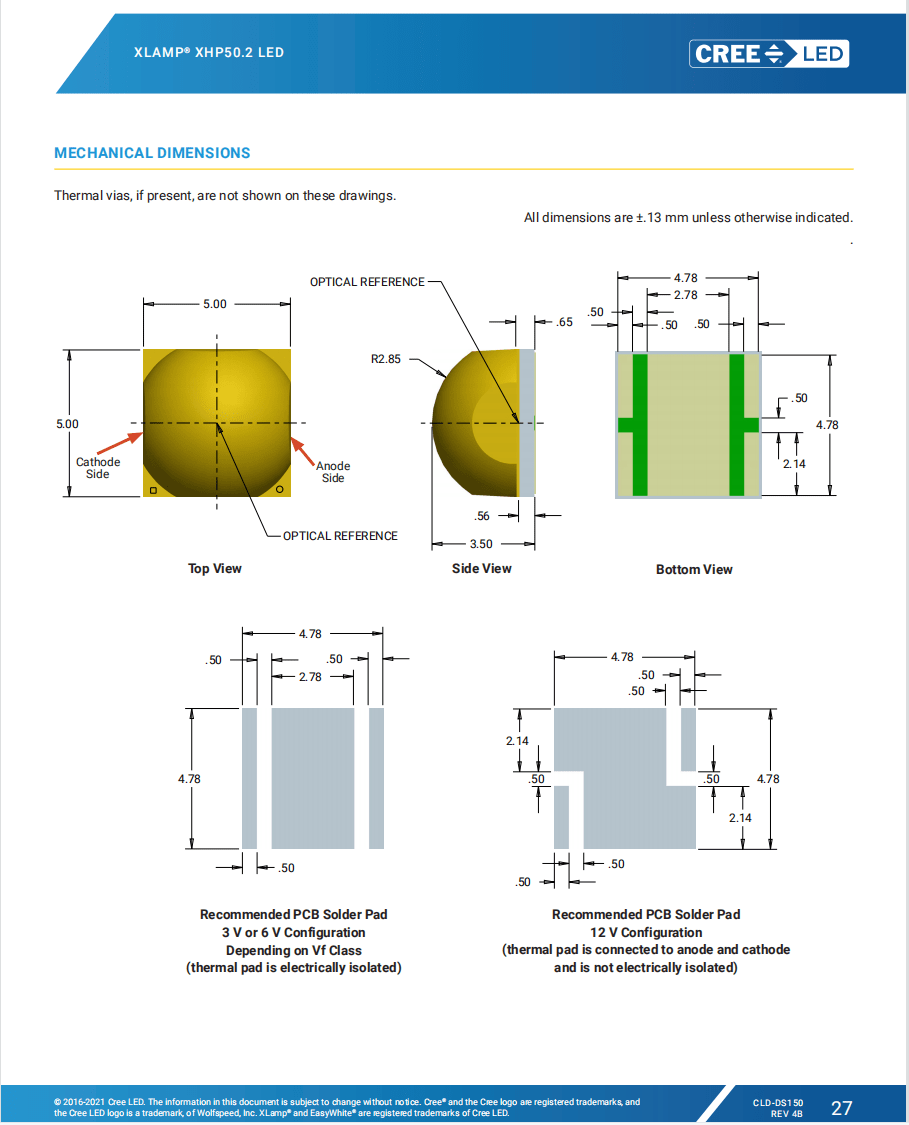 XLAMP® XHP50.2 LED

CREE LED

MECHANICAL DIMENSIONS

Thermal vias, if present, are not shown on these drawings.

All dimensions are ±.13 mm unless otherwise indicated.

5.00

5.00

Cathode Side

Anode Side

OPTICAL REFERENCE

Top View

OPTICAL REFERENCE

R2.85

.65

.56

3.50

Side View

4.78

2.78

.50

.50

.50

.50

4.78

2.14

Bottom View

4.78

.50

.50

2.78

4.78

.50

Recommended PCB Solder Pad
3 V or 6 V Configuration
Depending on Vf Class
(thermal pad is electrically isolated)

4.78

.50

.50

2.14

.50

.50

4.78

2.14

.50

.50

Recommended PCB Solder Pad
12 V Configuration
(thermal pad is connected to anode and cathode and is not electrically isolated)

© 2016-2021 Cree LED. The information in this document is subject to change without notice. Cree® and the Cree logo are registered trademarks, and the Cree LED logo is a trademark, of Wolfspeed, Inc. XLamp® and EasyWhite® are registered trademarks of Cree LED.

CLD-DS150
REV 4B

27