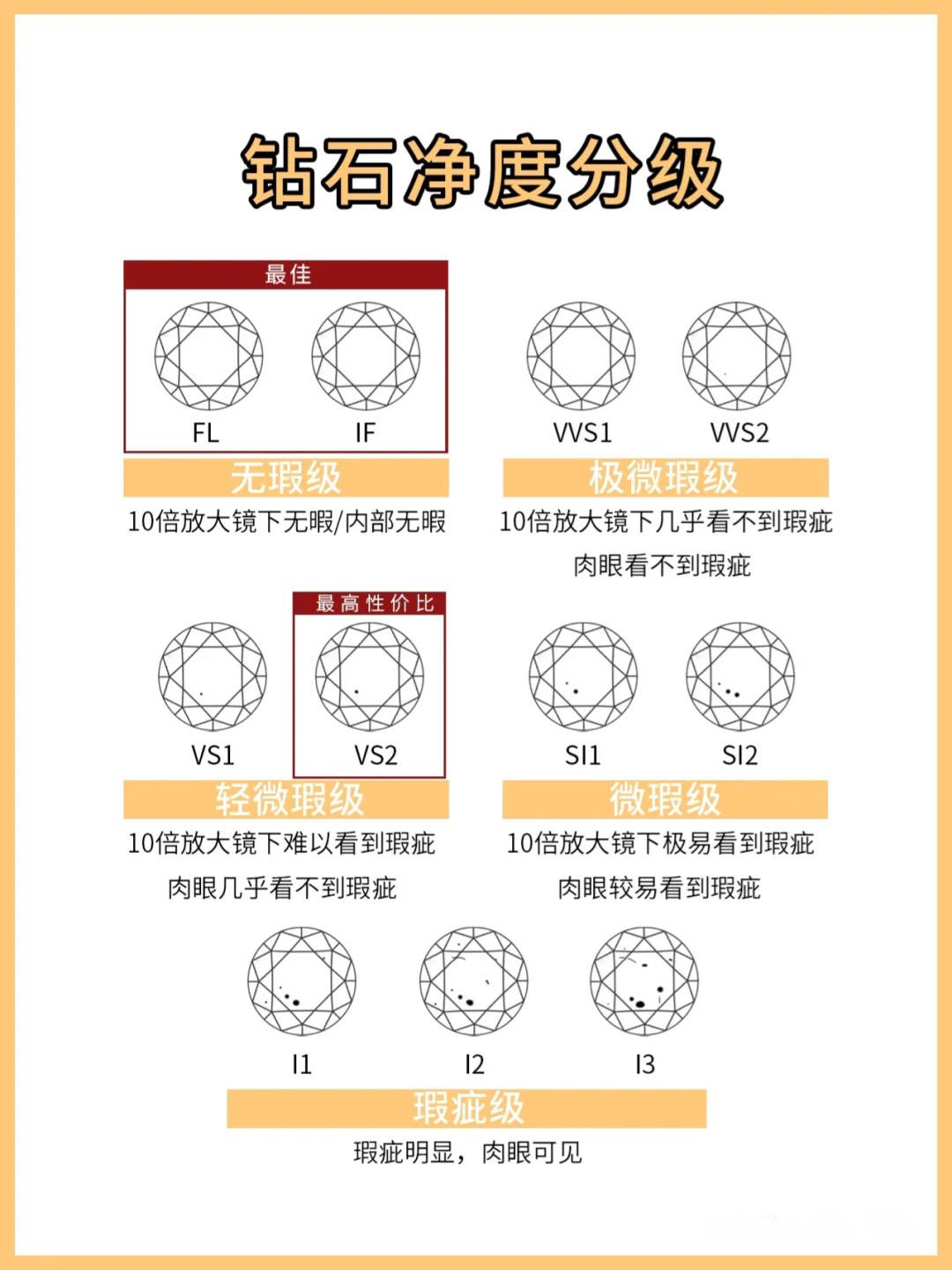 钻石净度分级

最佳

FL IF

无瑕级

10倍放大镜下无暇/内部无暇

VVS1 VVS2

极微瑕级

10倍放大镜下几乎看不到瑕疵

肉眼看不到瑕疵

最高性价比

VS1 VS2

轻微瑕级

10倍放大镜下难以看到瑕疵

肉眼几乎看不到瑕疵

SI1 SI2

微瑕级

10倍放大镜下极易看到瑕疵

肉眼较易看到瑕疵

I1 I2 I3

瑕疵级

瑕疵明显，肉眼可见