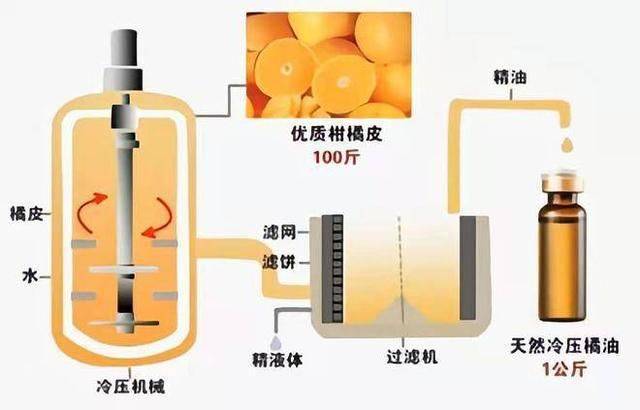 优质柑橘皮
100斤

精油

橘皮
水

滤网
滤饼

精液体

过滤机

冷压机械

天然冷压橘油
1公斤