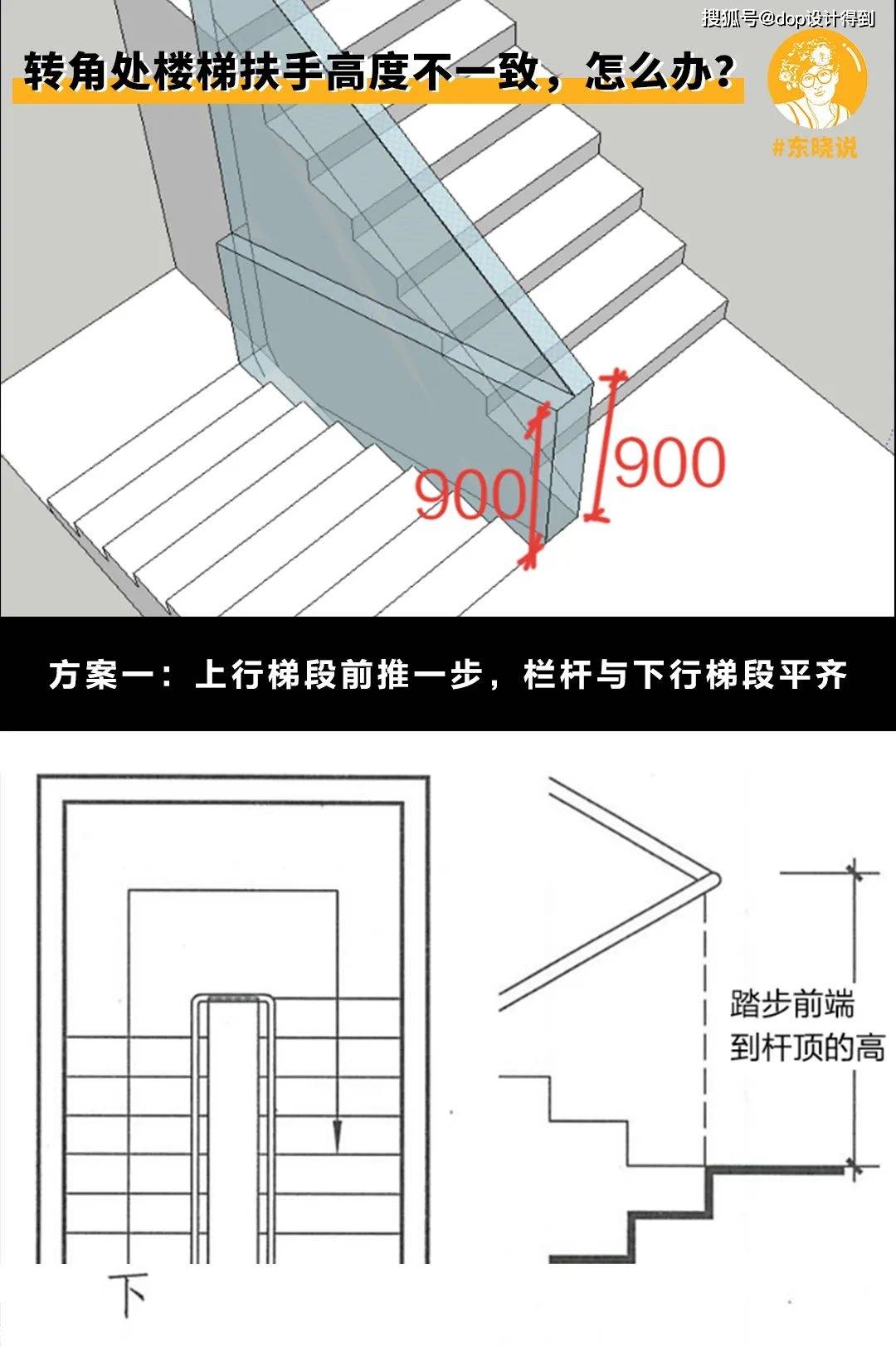 搜狐号@dop设计得到

转角处楼梯扶手高度不一致，怎么办？

#东晓说

900

900

方案一：上行梯段前推一步，栏杆与下行梯段平齐

踏步前端到杆顶的高

下