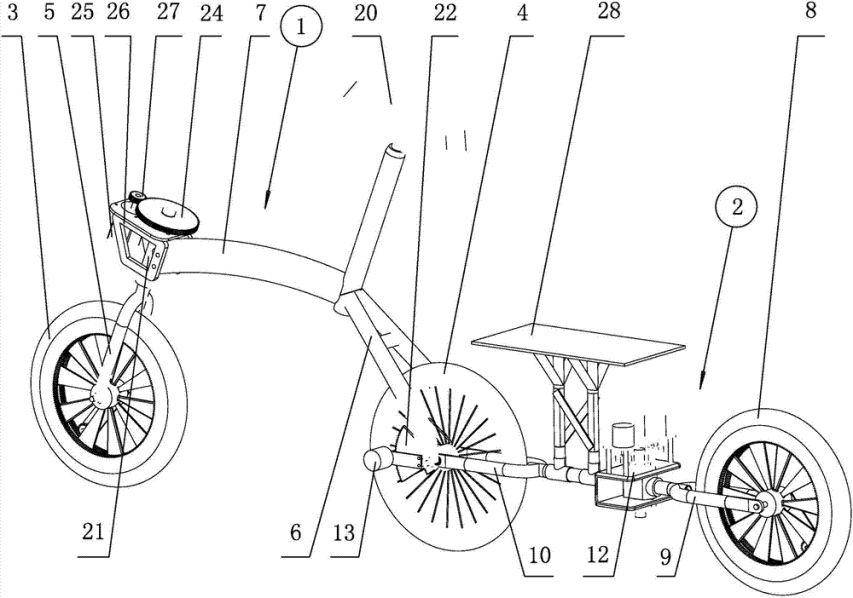 3 5 25 26 27 24 7 1 20 22 4 28 8

2

21 6 13 10 12 9