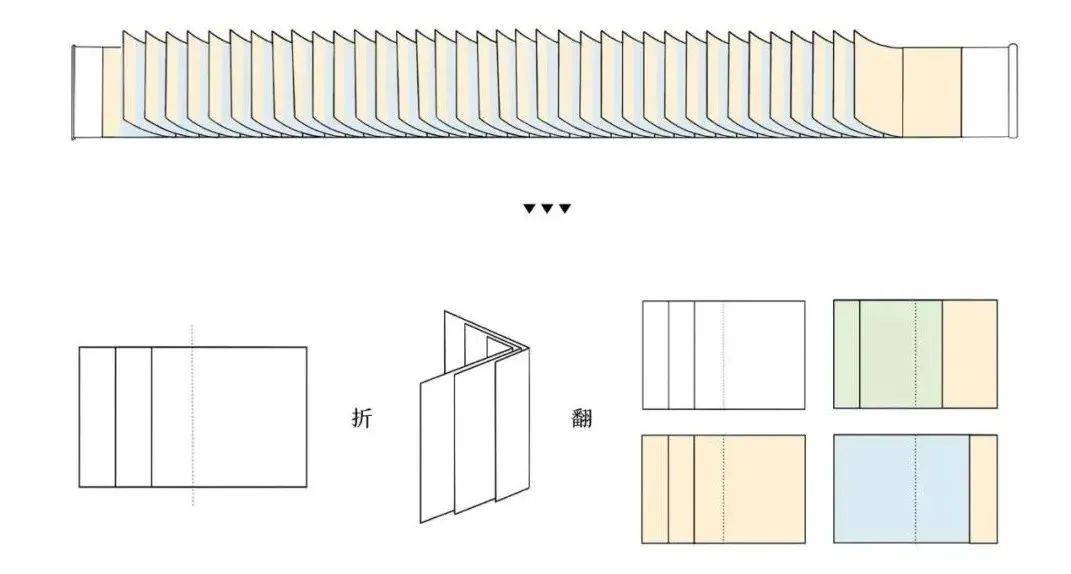 ▼▼▼

折

翻