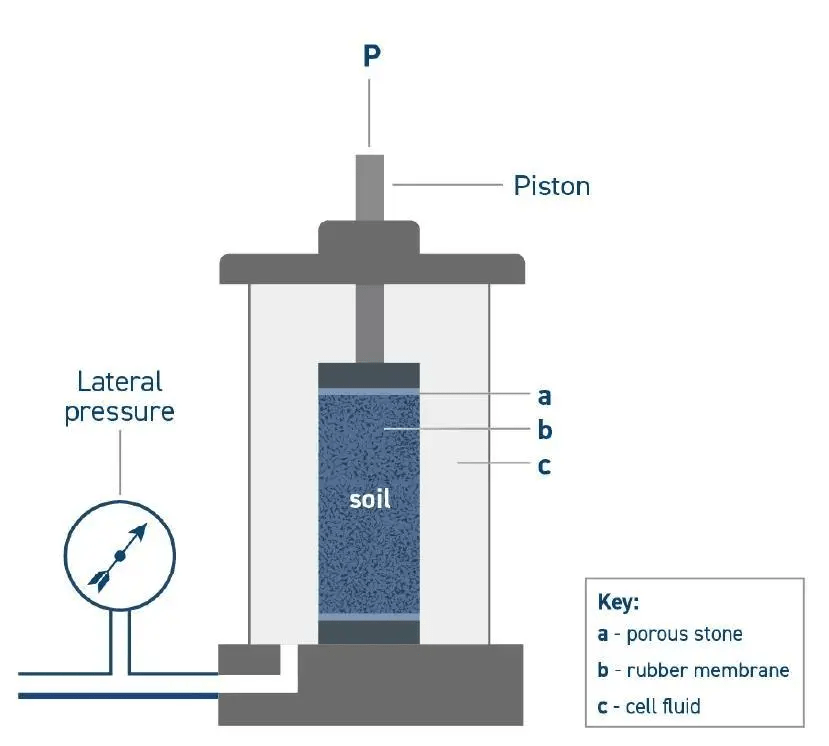 P

Piston

Lateral pressure

a
b
c

soil

Key:
a - porous stone
b - rubber membrane
c - cell fluid