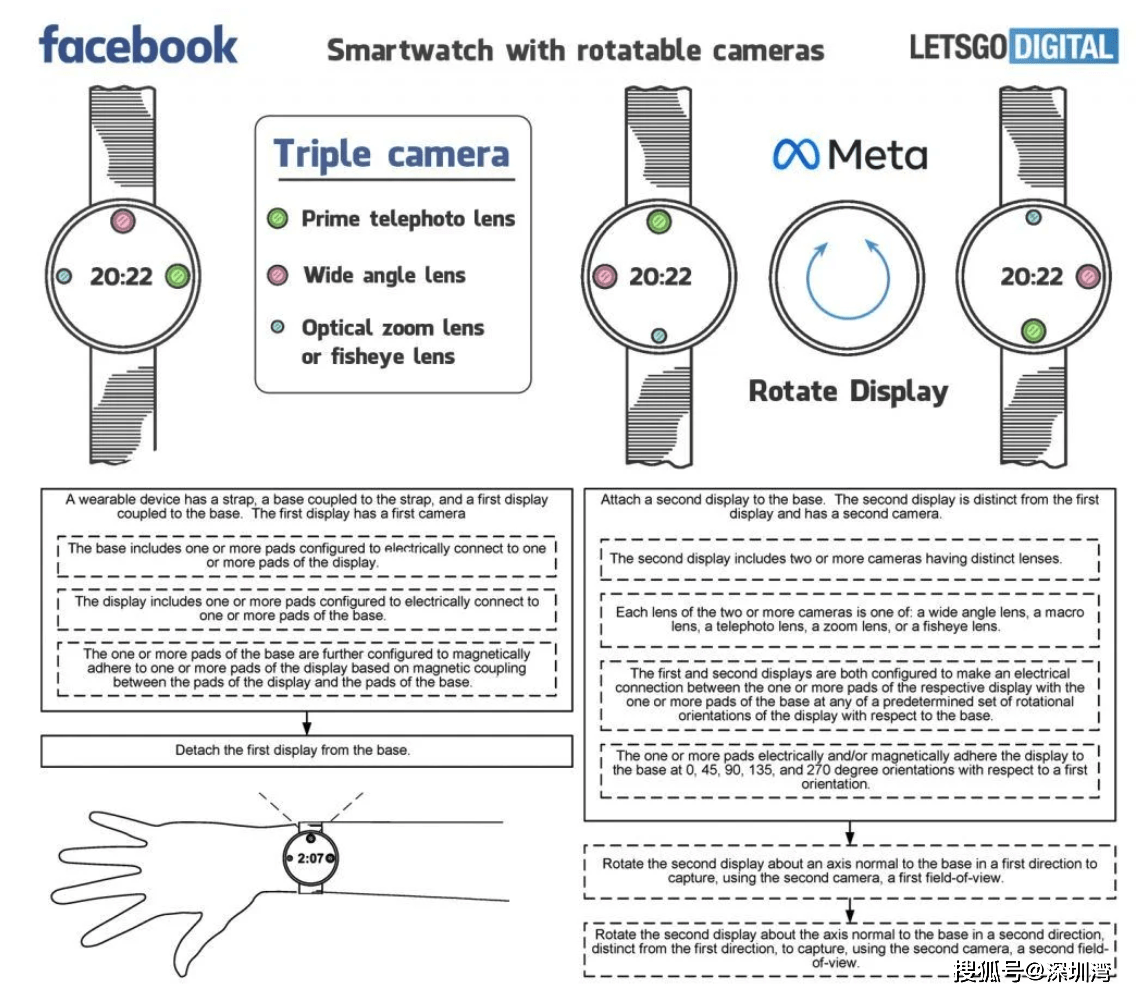 facebook

Smartwatch with rotatable cameras

LETSGO DIGITAL

20:22

Triple camera

Prime telephoto lens

Wide angle lens

Optical zoom lens or fisheye lens

20:22

Meta

Rotate Display

20:22

A wearable device has a strap, a base coupled to the strap, and a first display coupled to the base. The first display has a first camera

The base includes one or more pads configured to electrically connect to one or more pads of the display.

The display includes one or more pads configured to electrically connect to one or more pads of the base.

The one or more pads of the base are further configured to magnetically adhere to one or more pads of the display based on magnetic coupling between the pads of the display and the pads of the base.

Detach the first display from the base.

2:07

Attach a second display to the base. The second display is distinct from the first display and has a second camera.

The second display includes two or more cameras having distinct lenses.

Each lens of the two or more cameras is one of: a wide angle lens, a macro lens, a telephoto lens, a zoom lens, or a fisheye lens.

The first and second displays are both configured to make an electrical connection between the one or more pads of the respective display with the one or more pads of the base at any of a predetermined set of rotational orientations of the display with respect to the base.

The one or more pads electrically and/or magnetically adhere the display to the base at 0, 45, 90, 135, and 270 degree orientations with respect to a first orientation.

Rotate the second display about an axis normal to the base in a first direction to capture, using the second camera, a first field-of-view.

Rotate the second display about the axis normal to the base in a second direction, distinct from the first direction, to capture, using the second camera, a second field-of-view.

搜狐号@深圳湾