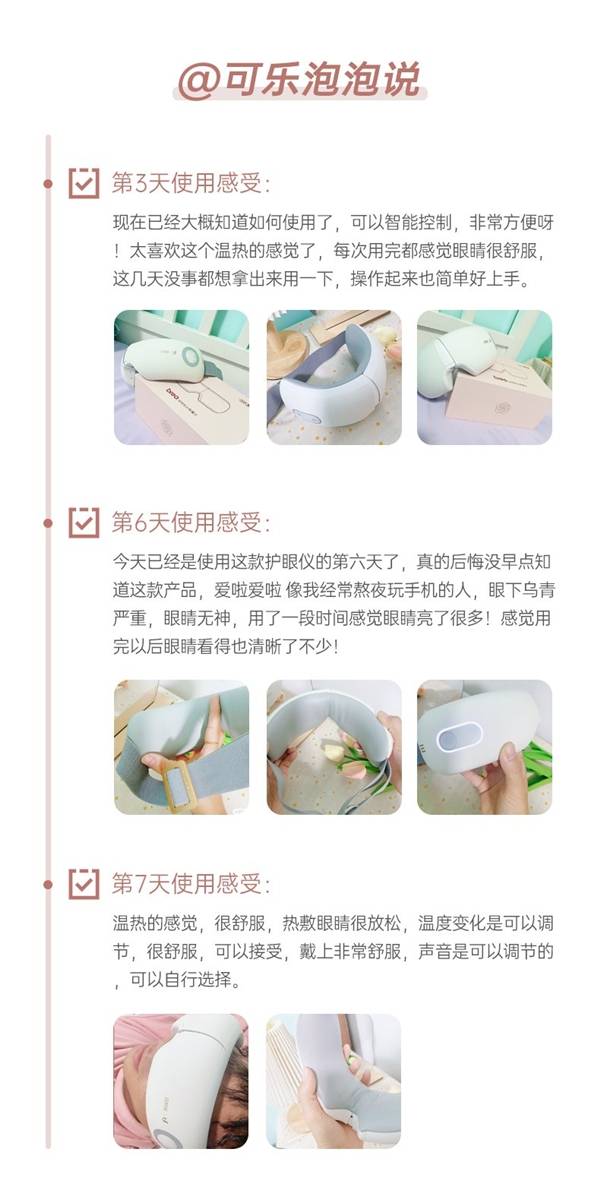 @可乐泡泡说

第3天使用感受：

现在已经大概知道如何使用了，可以智能控制，非常方便呀！太喜欢这个温热的感觉了，每次用完都感觉眼睛很舒服，这几天没事都想拿出来用一下，操作起来也简单好上手。

第6天使用感受：

今天已经是使用这款护眼仪的第六天了，真的后悔没早点知道这款产品，爱啦爱啦 像我经常熬夜玩手机的人，眼下乌青严重，眼睛无神，用了一段时间感觉眼睛亮了很多！感觉用完以后眼睛看得也清晰了不少！

第7天使用感受：

温热的感觉，很舒服，热敷眼睛很放松，温度变化是可以调节，很舒服，可以接受，戴上非常舒服，声音是可以调节的，可以自行选择。