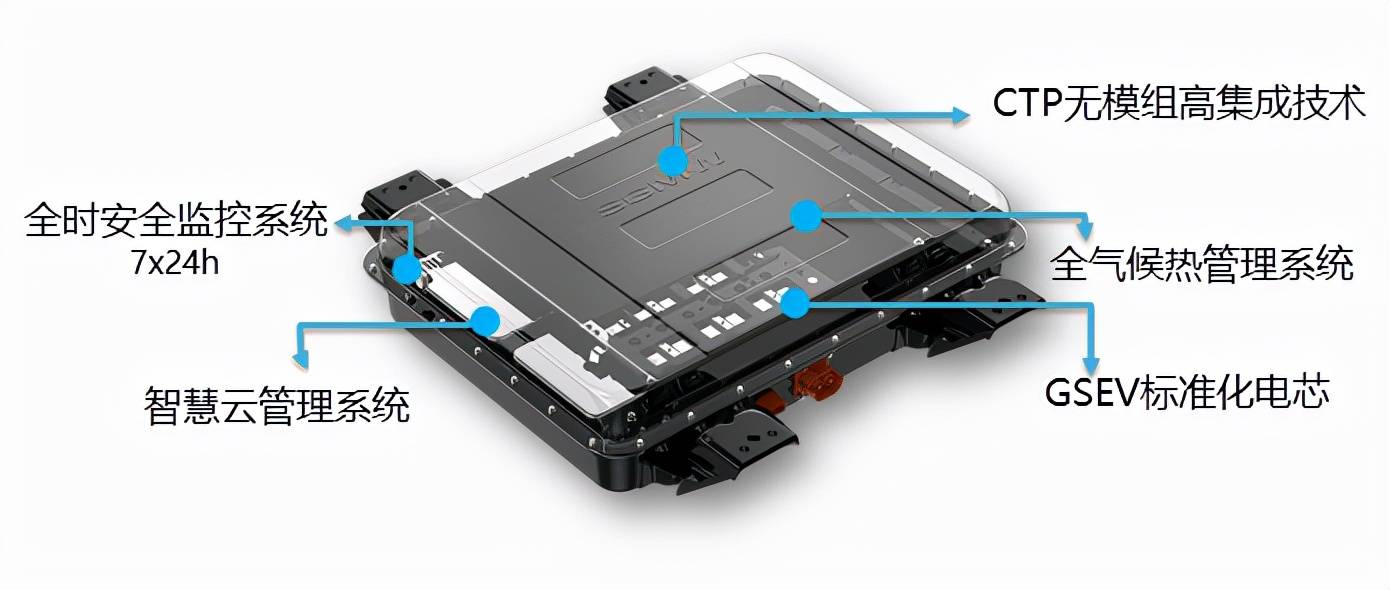 CTP无模组高集成技术

全时安全监控系统
7x24h

全气候热管理系统

智慧云管理系统

GSEV标准化电芯