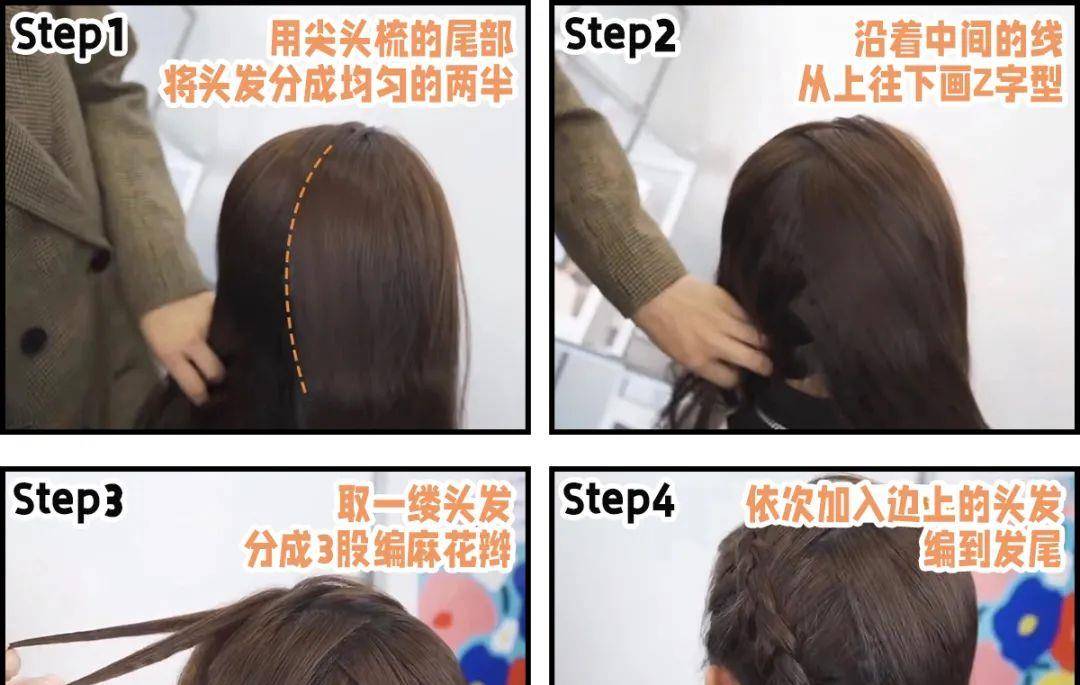 Step1
用尖头梳的尾部
将头发分成均匀的两半

Step2
沿着中间的线
从上往下画Z字型

Step3
取一缕头发
分成3股编麻花辫

Step4
依次加入边上的头发
编到发尾