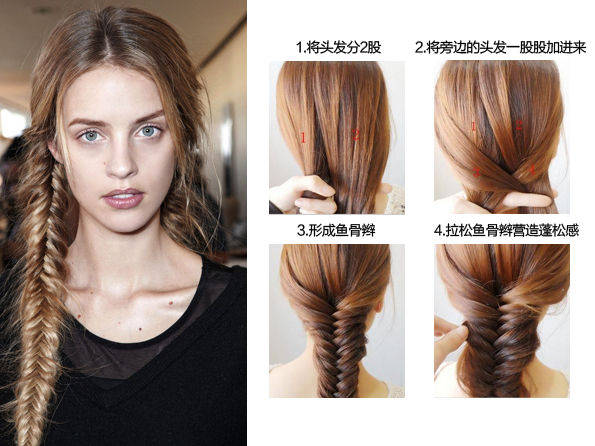 1.将头发分2股

1 2

2.将旁边的头发一股股加进来

1 2 3 4

3.形成鱼骨辫

4.拉松鱼骨辫营造蓬松感