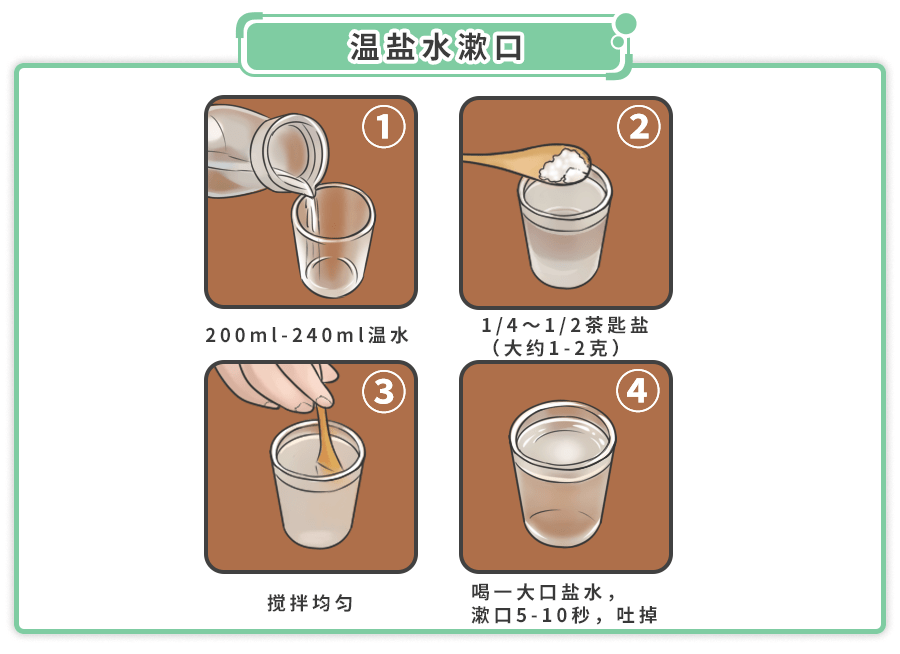 温盐水漱口

①

200ml-240ml温水

②

1/4～1/2茶匙盐
（大约1-2克）

③

搅拌均匀

④

喝一大口盐水，
漱口5-10秒，吐掉