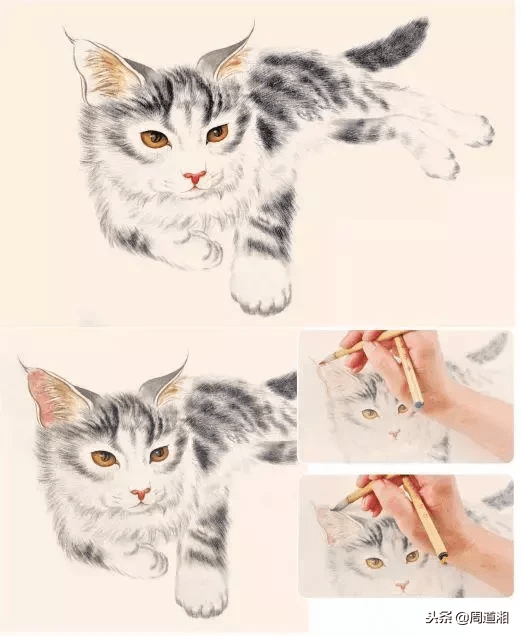 头条 @周道湘