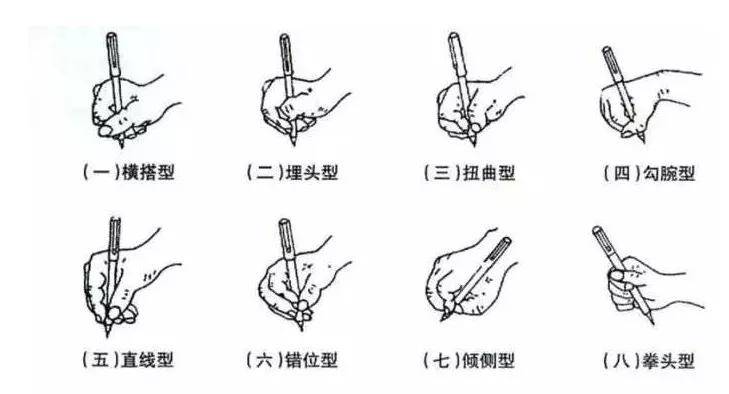 (一)横搭型

(二)埋头型

(三)扭曲型

(四)勾腕型

(五)直线型

(六)错位型

(七)倾侧型

(八)拳头型