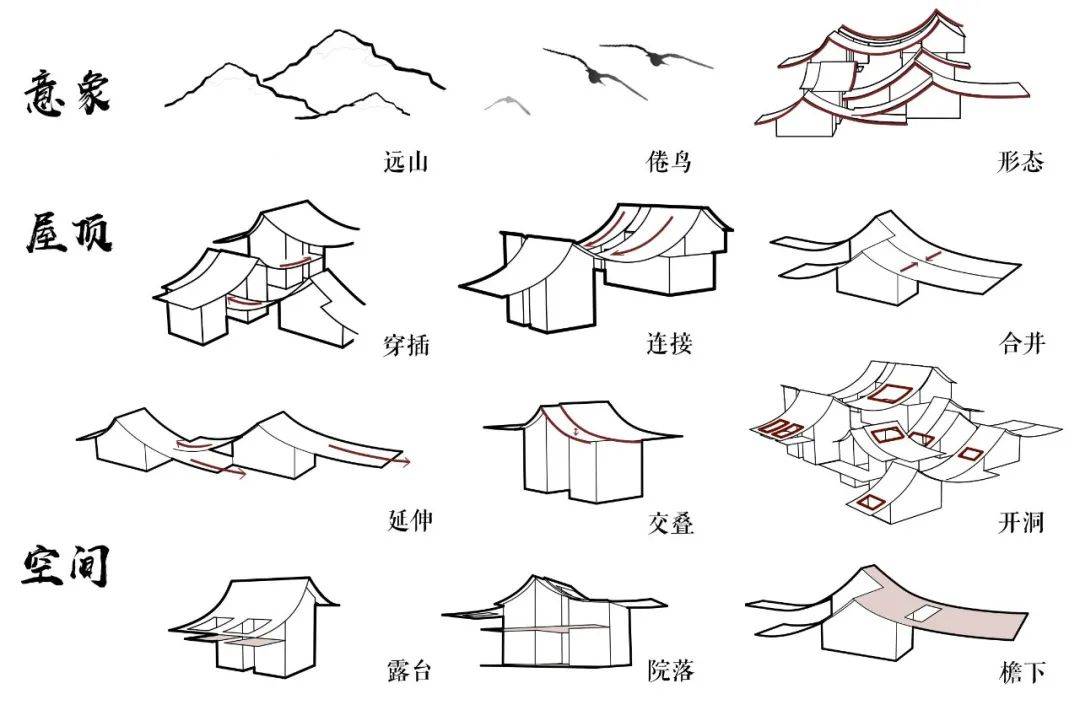 意象
远山
倦鸟
形态
屋顶
穿插
连接
合并
延伸
交叠
开洞
空间
露台
院落
檐下