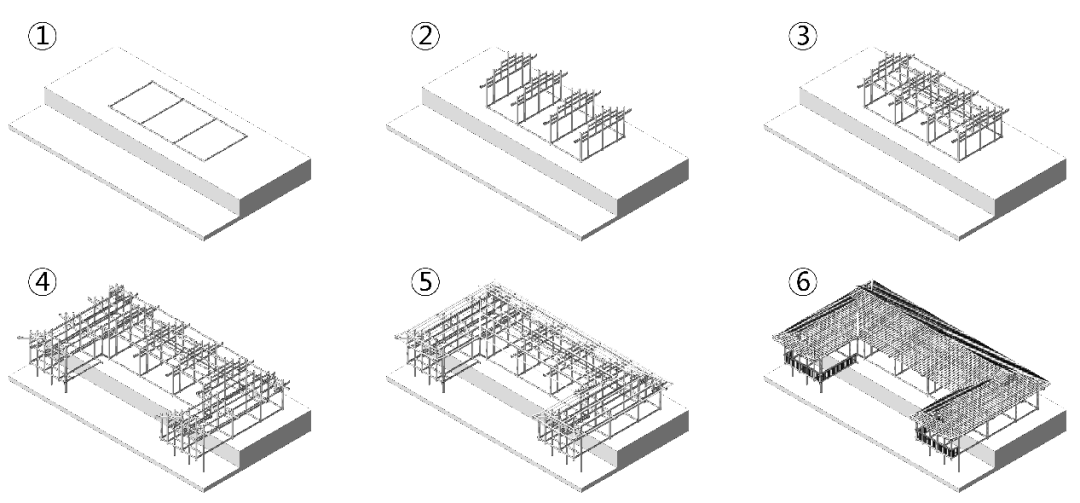 ①

②

③

④

⑤

⑥