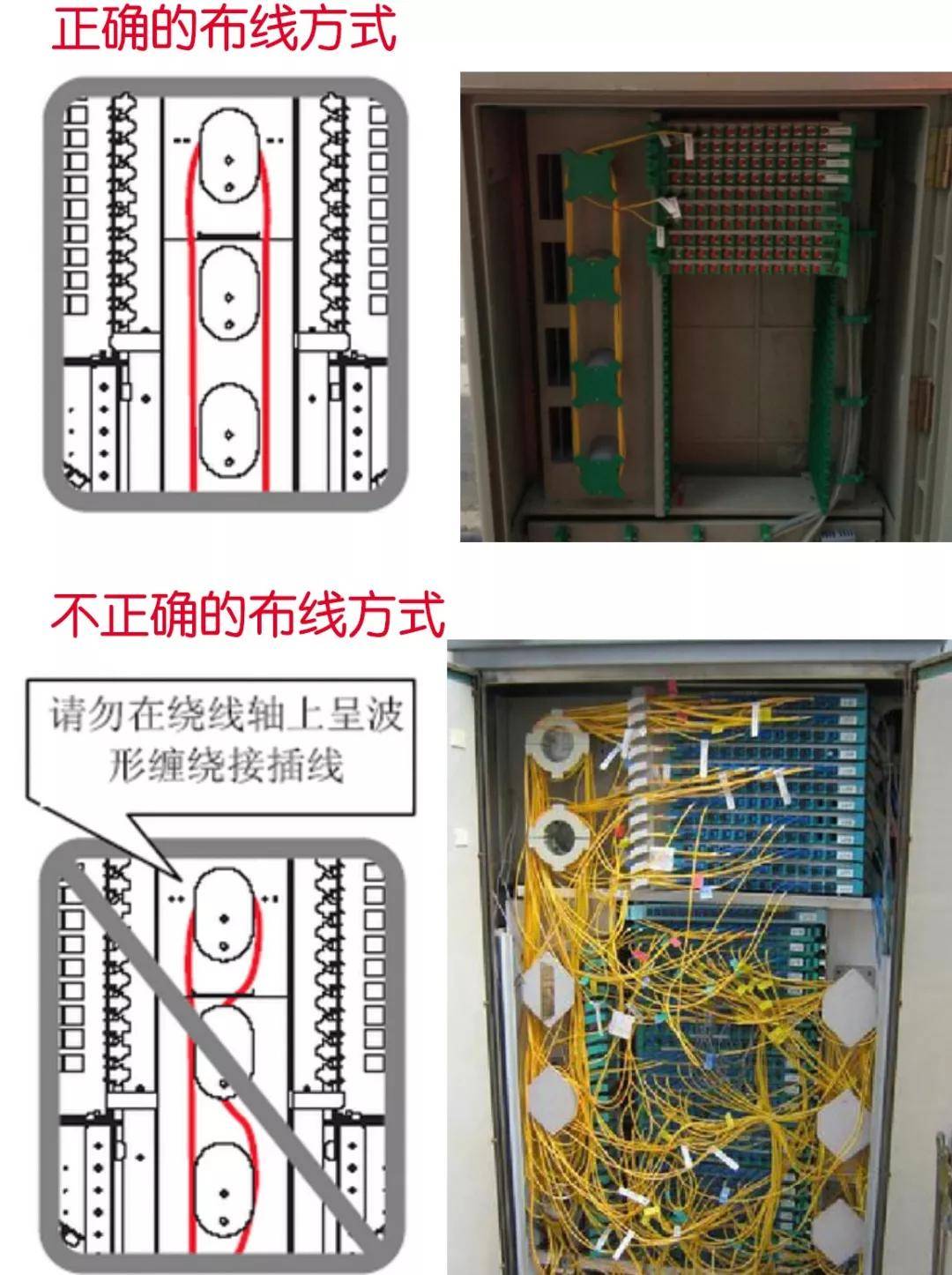 正确的布线方式

不正确的布线方式

请勿在绕线轴上呈波形缠绕接插线