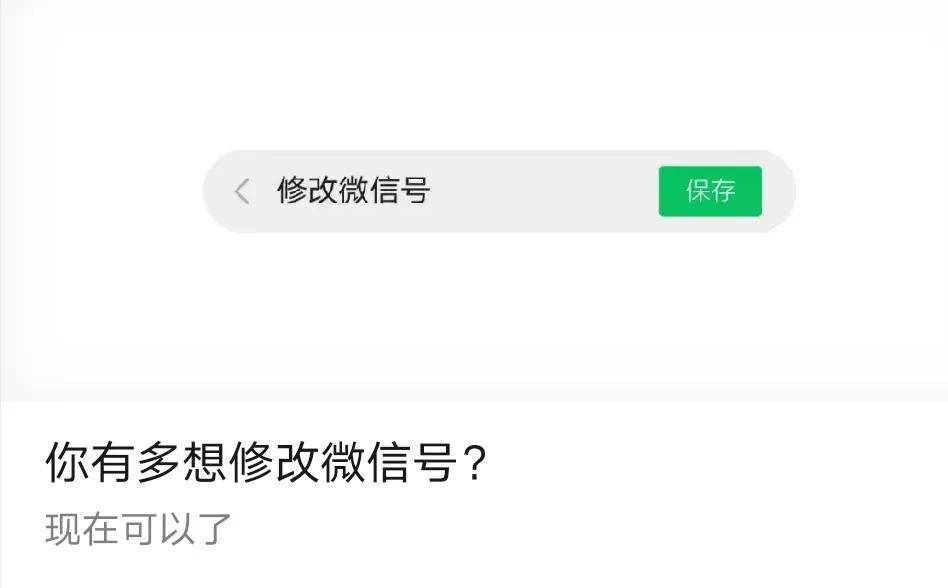 修改微信号

保存

你有多想修改微信号？

现在可以了