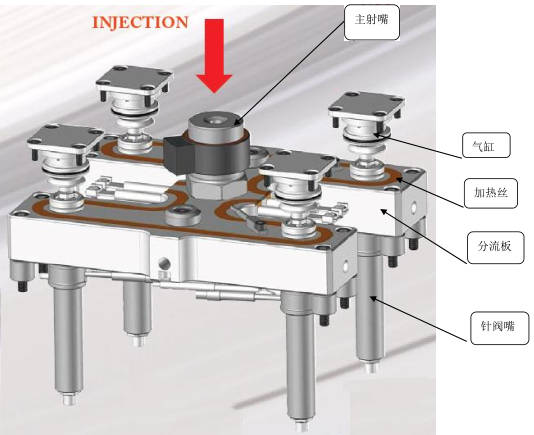 INJECTION

主射嘴

气缸

加热丝

分流板

针阀嘴