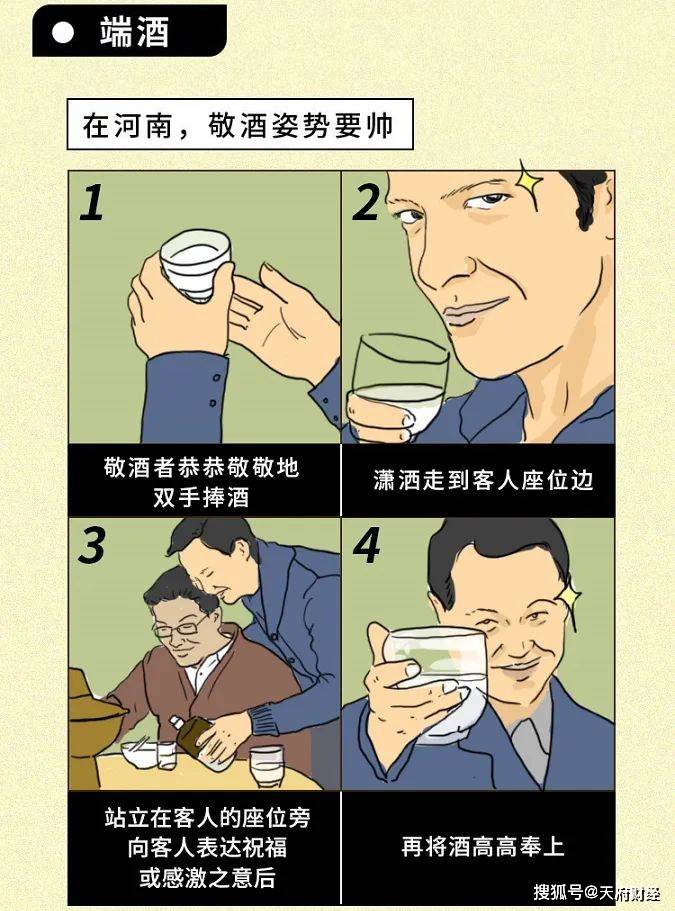 端酒

在河南，敬酒姿势要帅

1

敬酒者恭恭敬敬地双手捧酒

2

潇洒走到客人座位边

3

站立在客人的座位旁向客人表达祝福或感激之意后

4

再将酒高高奉上

搜狐号@天府财经