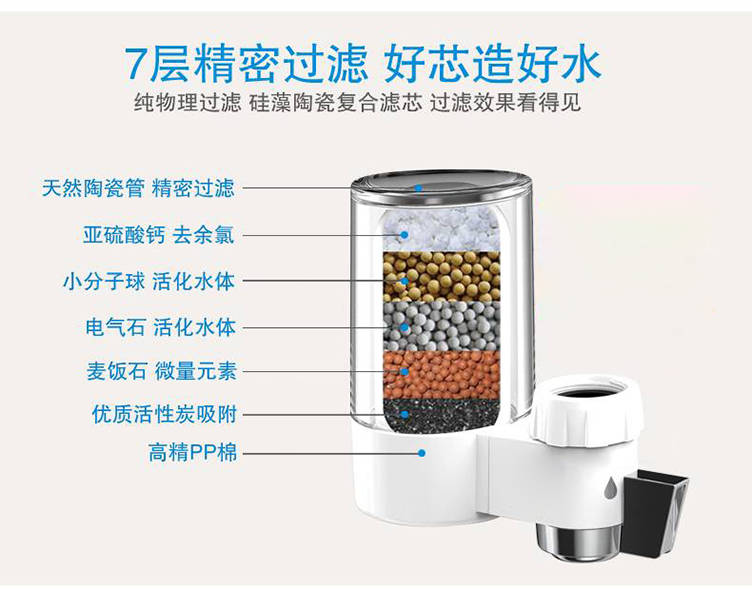 7层精密过滤 好芯造好水

纯物理过滤 硅藻陶瓷复合滤芯 过滤效果看得见

天然陶瓷管 精密过滤

亚硫酸钙 去余氯

小分子球 活化水体

电气石 活化水体

麦饭石 微量元素

优质活性炭吸附

高精PP棉