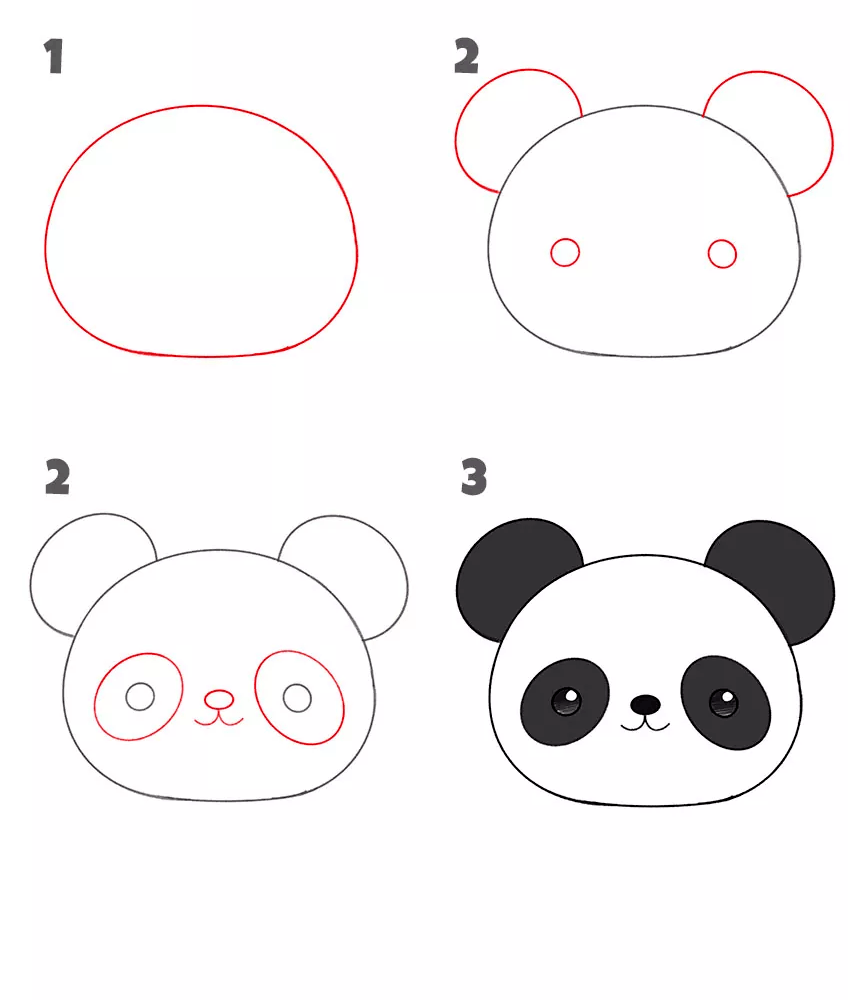 1

2

2

3