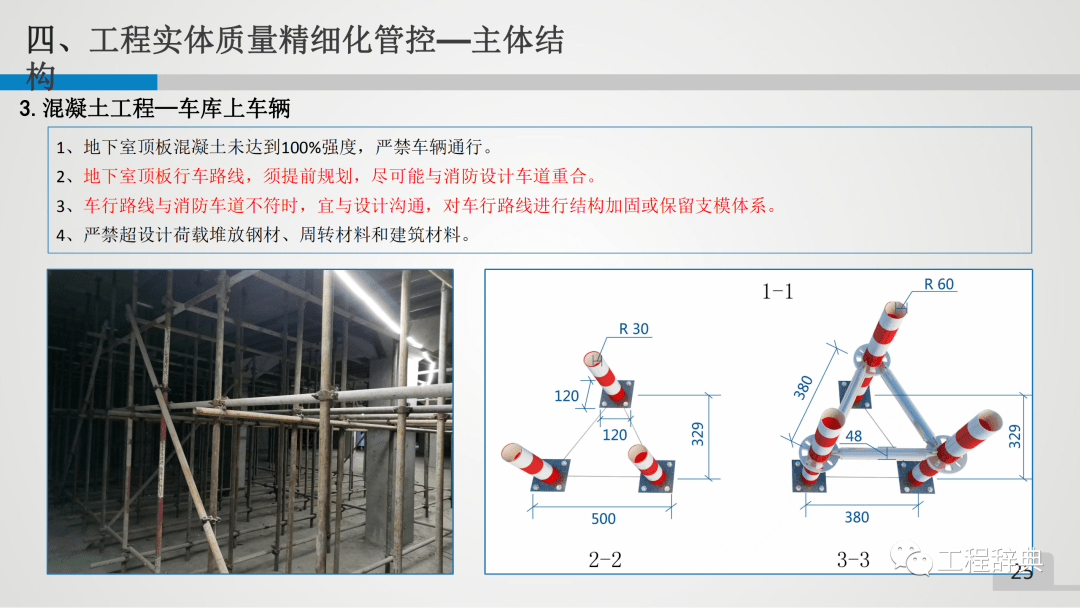 四、工程实体质量精细化管控—主体结构

3. 混凝土工程—车库上车辆

1、地下室顶板混凝土未达到100%强度，严禁车辆通行。

2、地下室顶板行车路线，须提前规划，尽可能与消防设计车道重合。

3、车行路线与消防车道不符时，宜与设计沟通，对车行路线进行结构加固或保留支模体系。

4、严禁超设计荷载堆放钢材、周转材料和建筑材料。

1-1

R 30

120

120

329

500

2-2

R 60

380

48

329

380

3-3

工程辞典

25