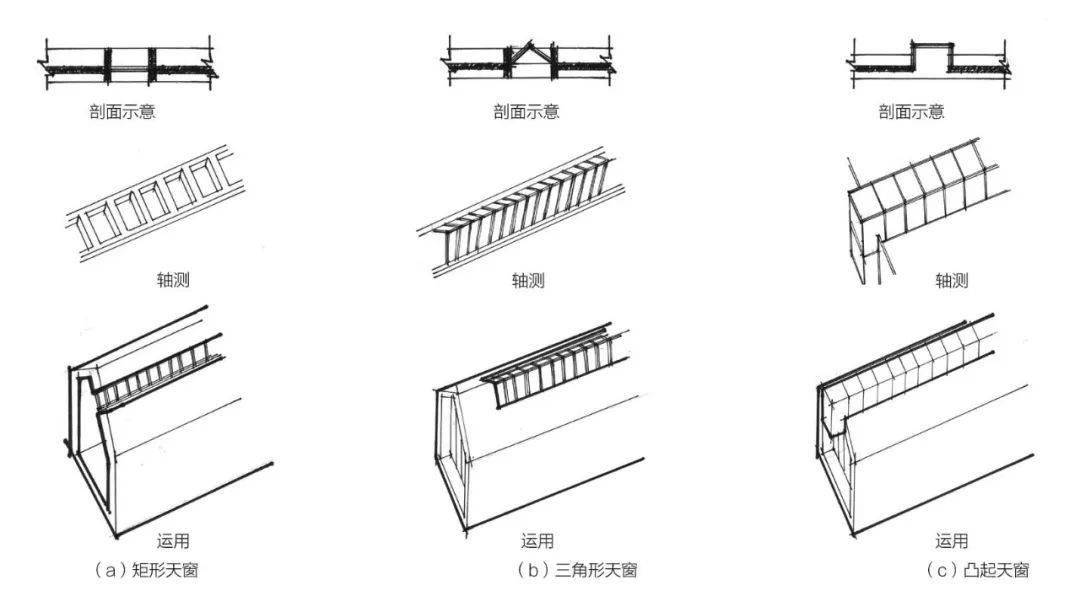 剖面示意

轴测

运用

（a）矩形天窗

剖面示意

轴测

运用

（b）三角形天窗

剖面示意

轴测

运用

（c）凸起天窗