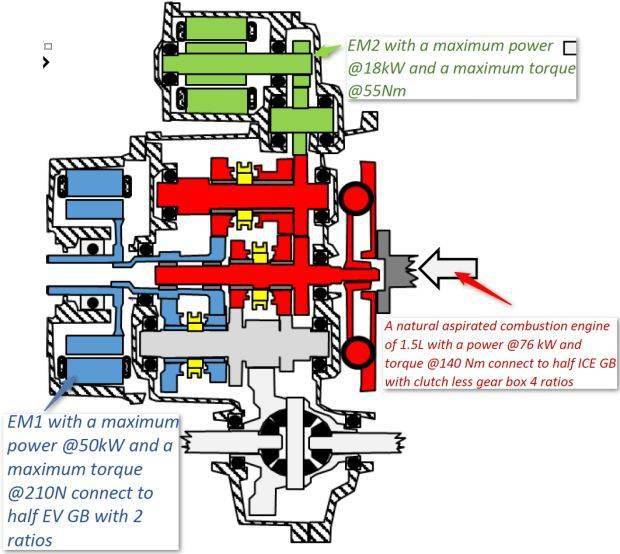 EM2 with a maximum power @18kW and a maximum torque @55Nm

A natural aspirated combustion engine of 1.5L with a power @76 kW and torque @140 Nm connect to half ICE GB with clutch less gear box 4 ratios

EM1 with a maximum power @50kW and a maximum torque @210N connect to half EV GB with 2 ratios