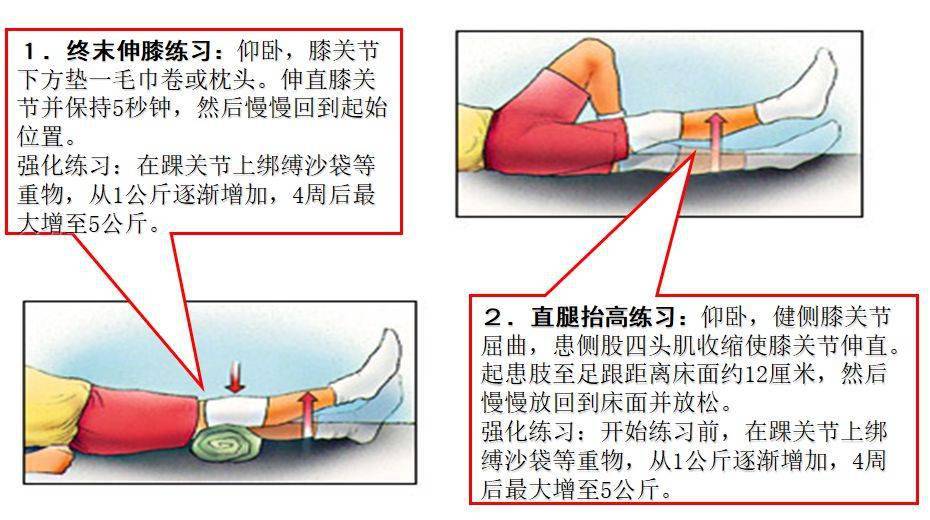 1．终末伸膝练习：仰卧，膝关节下方垫一毛巾卷或枕头。伸直膝关节并保持5秒钟，然后慢慢回到起始位置。
强化练习：在踝关节上绑缚沙袋等重物，从1公斤逐渐增加，4周后最大增至5公斤。

2．直腿抬高练习：仰卧，健侧膝关节屈曲，患侧股四头肌收缩使膝关节伸直。起患肢至足跟距离床面约12厘米，然后慢慢放回到床面并放松。
强化练习：开始练习前，在踝关节上绑缚沙袋等重物，从1公斤逐渐增加，4周后最大增至5公斤。