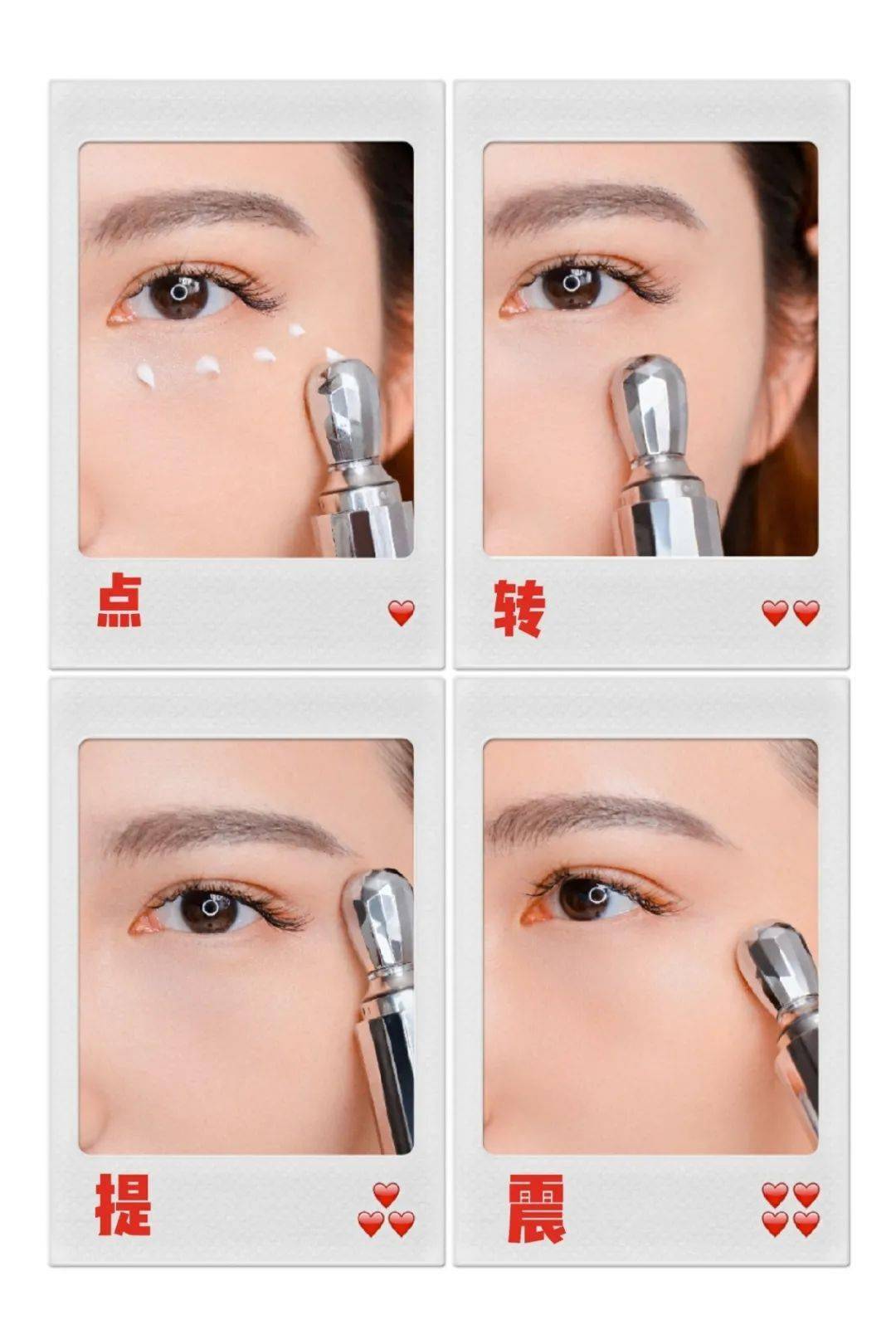 点

转

提

震