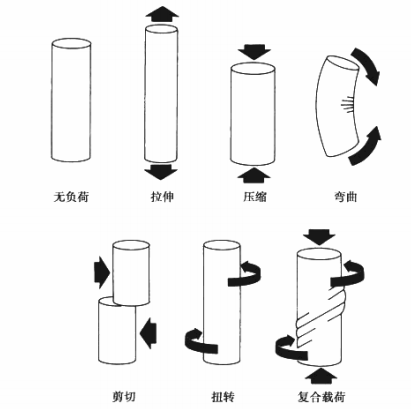 无负荷

拉伸

压缩

弯曲

剪切

扭转

复合载荷